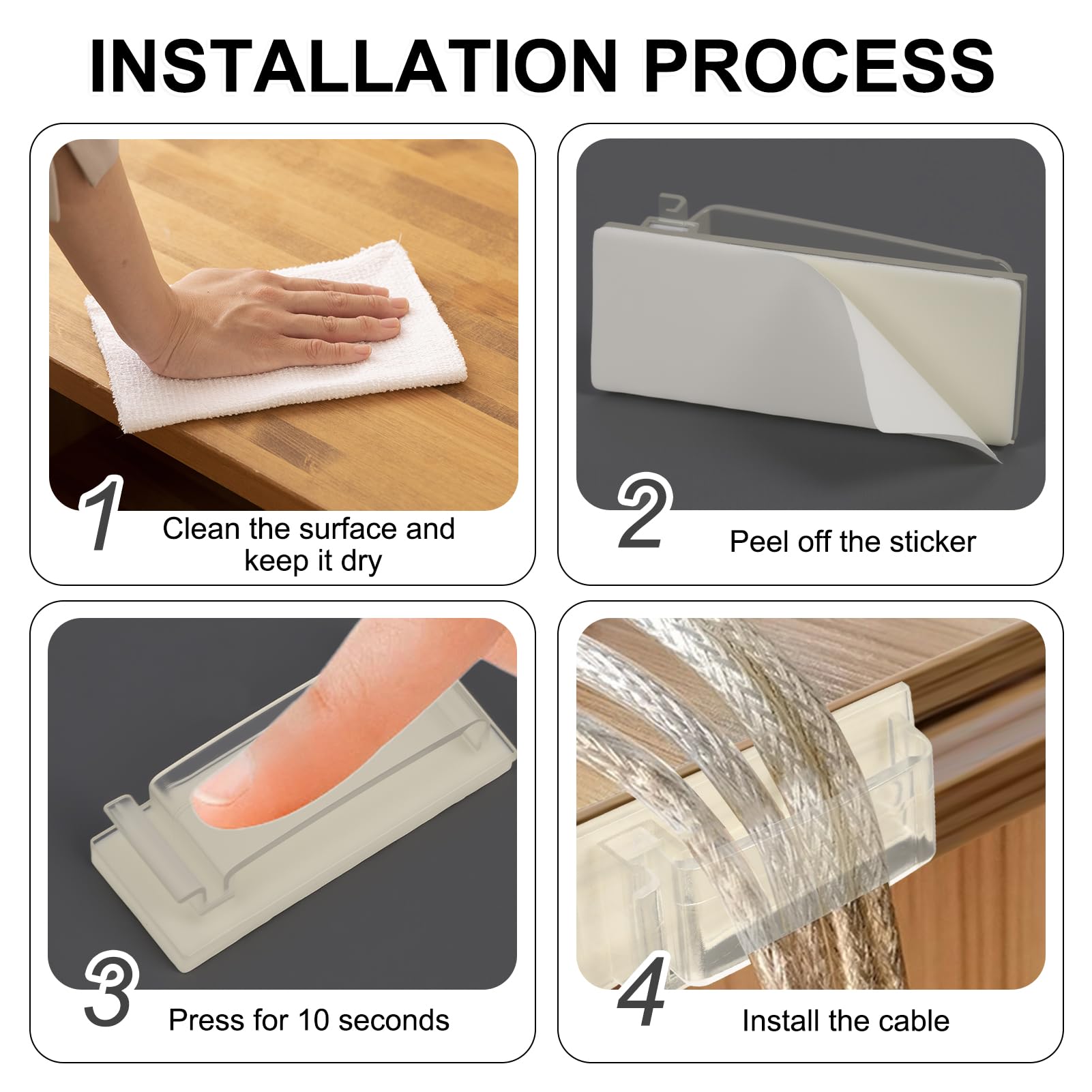 INSTALLATION PROCESS

1
Clean the surface and keep it dry

2
Peel off the sticker

3
Press for 10 seconds

4
Install the cable