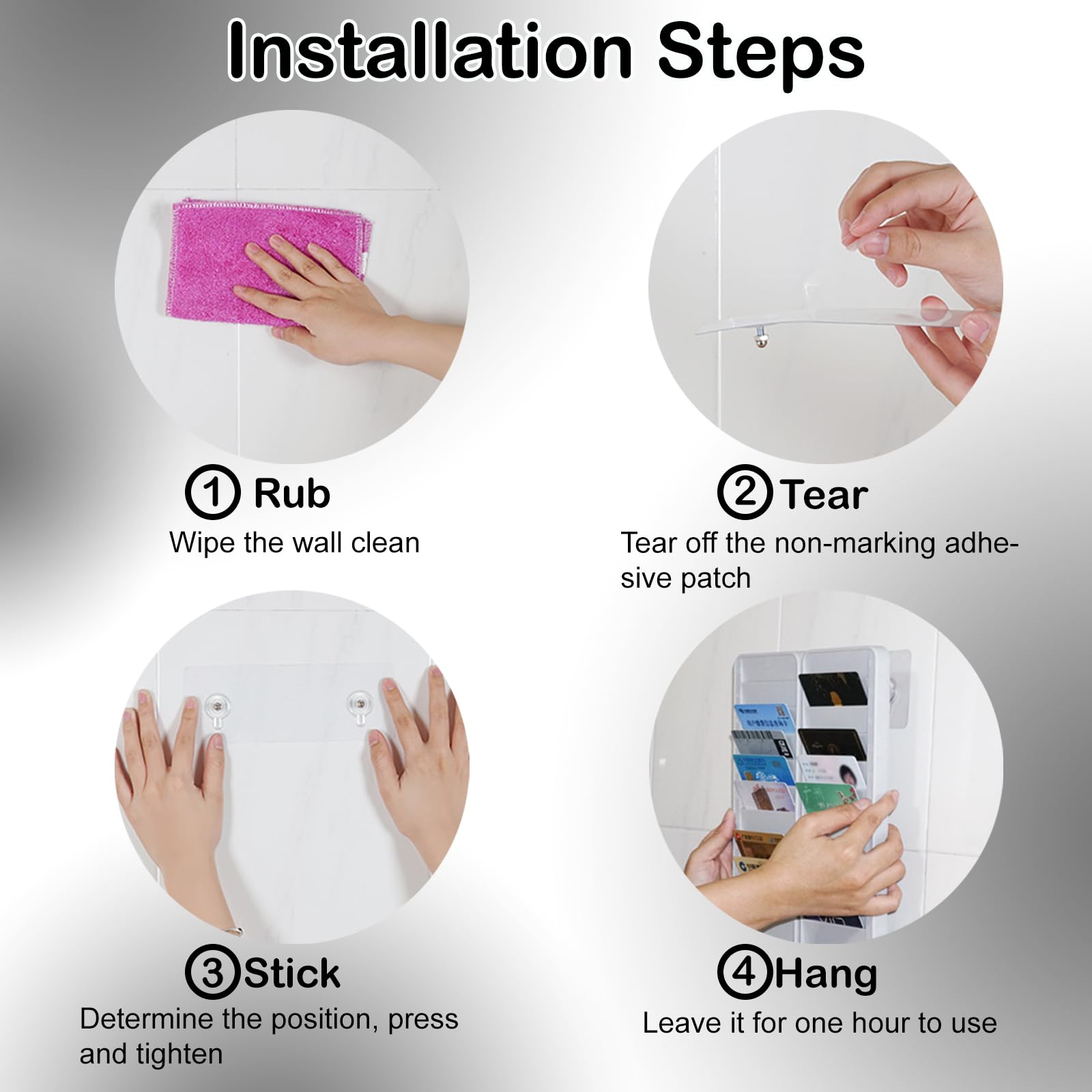 Installation Steps

① Rub
Wipe the wall clean

② Tear
Tear off the non-marking adhesive patch

③ Stick
Determine the position, press and tighten

④ Hang
Leave it for one hour to use