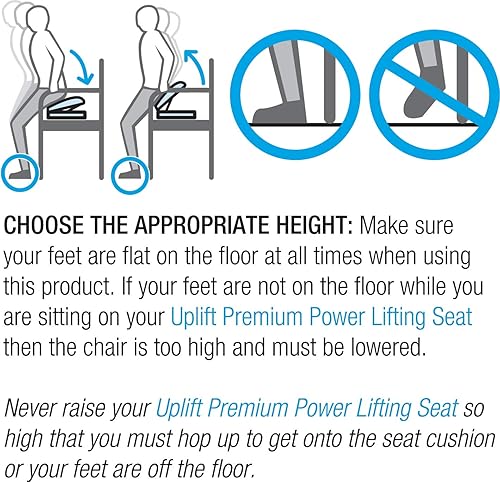 CHOOSE THE APPROPRIATE HEIGHT: Make sure your feet are flat on the floor at all times when using this product. If your feet are not on the floor while you are sitting on your Uplift Premium Power Lifting Seat then the chair is too high and must be lowered.

Never raise your Uplift Premium Power Lifting Seat so high that you must hop up to get onto the seat cushion or your feet are off the floor.