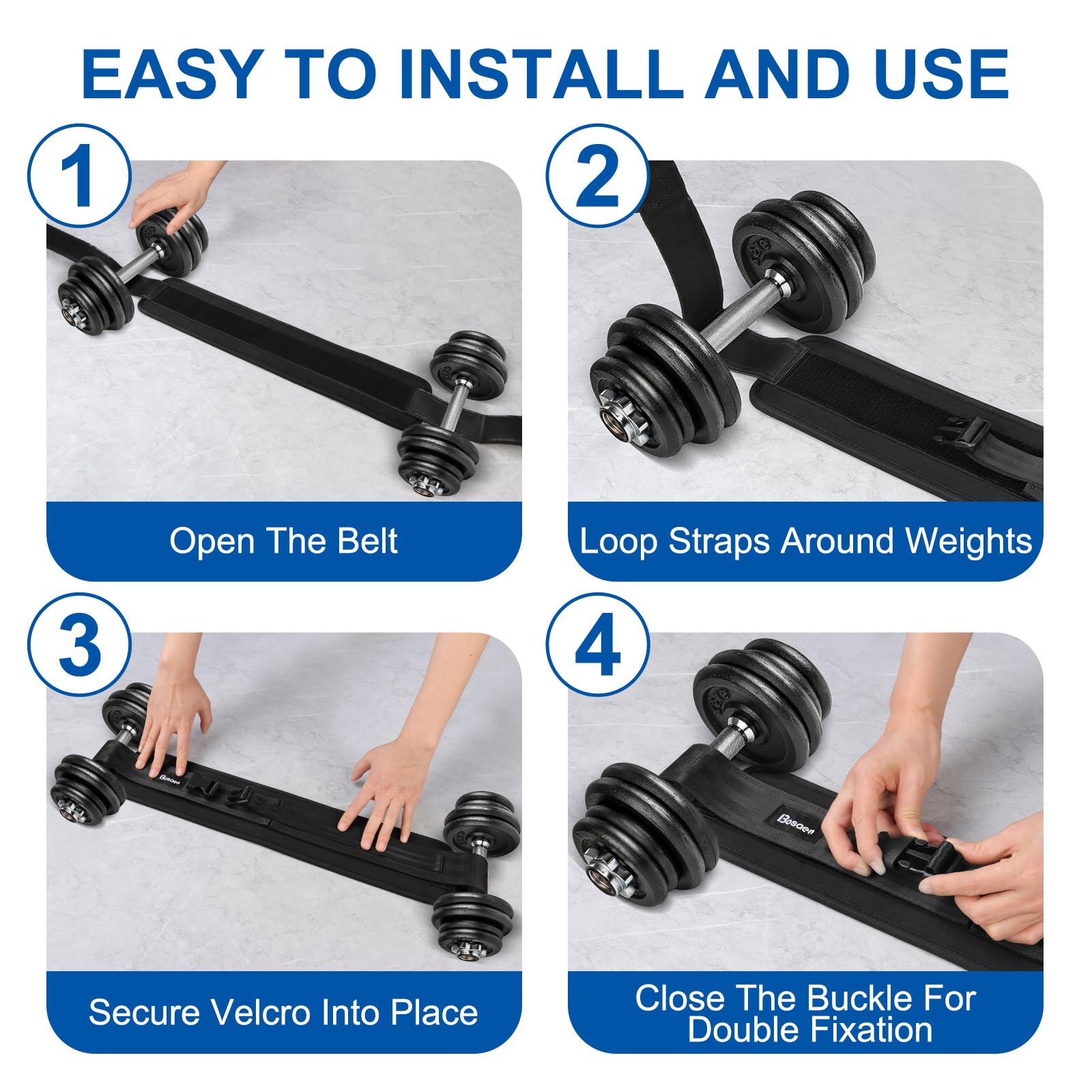 EASY TO INSTALL AND USE

1

Open The Belt

2

Loop Straps Around Weights

3

Bosaen

Secure Velcro Into Place

4

Bosaen

Close The Buckle For Double Fixation