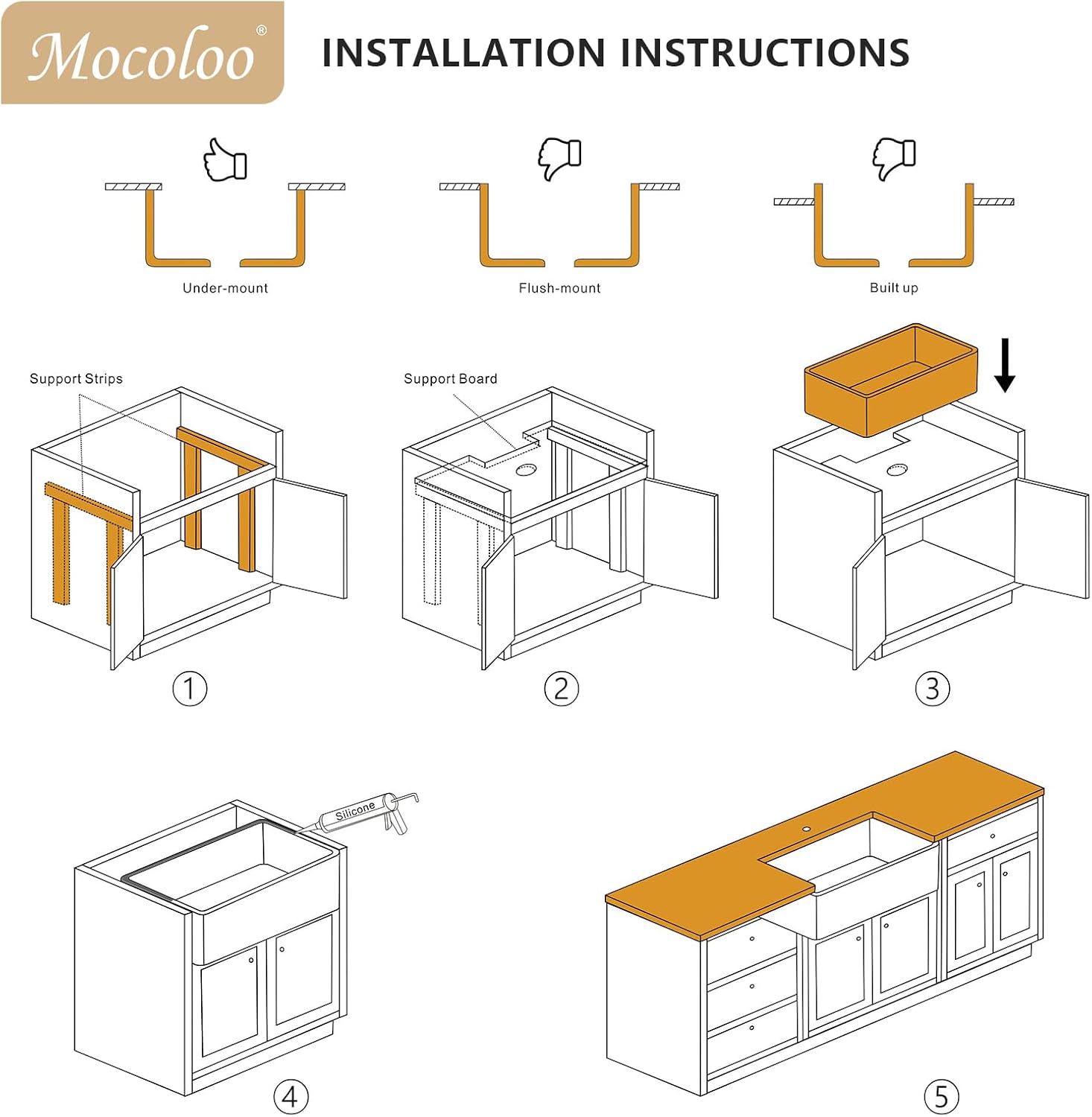 Mocoloo®

INSTALLATION INSTRUCTIONS

Under-mount

Flush-mount

Built up

Support Strips

Support Board

①

②

③

Silicone

④

⑤