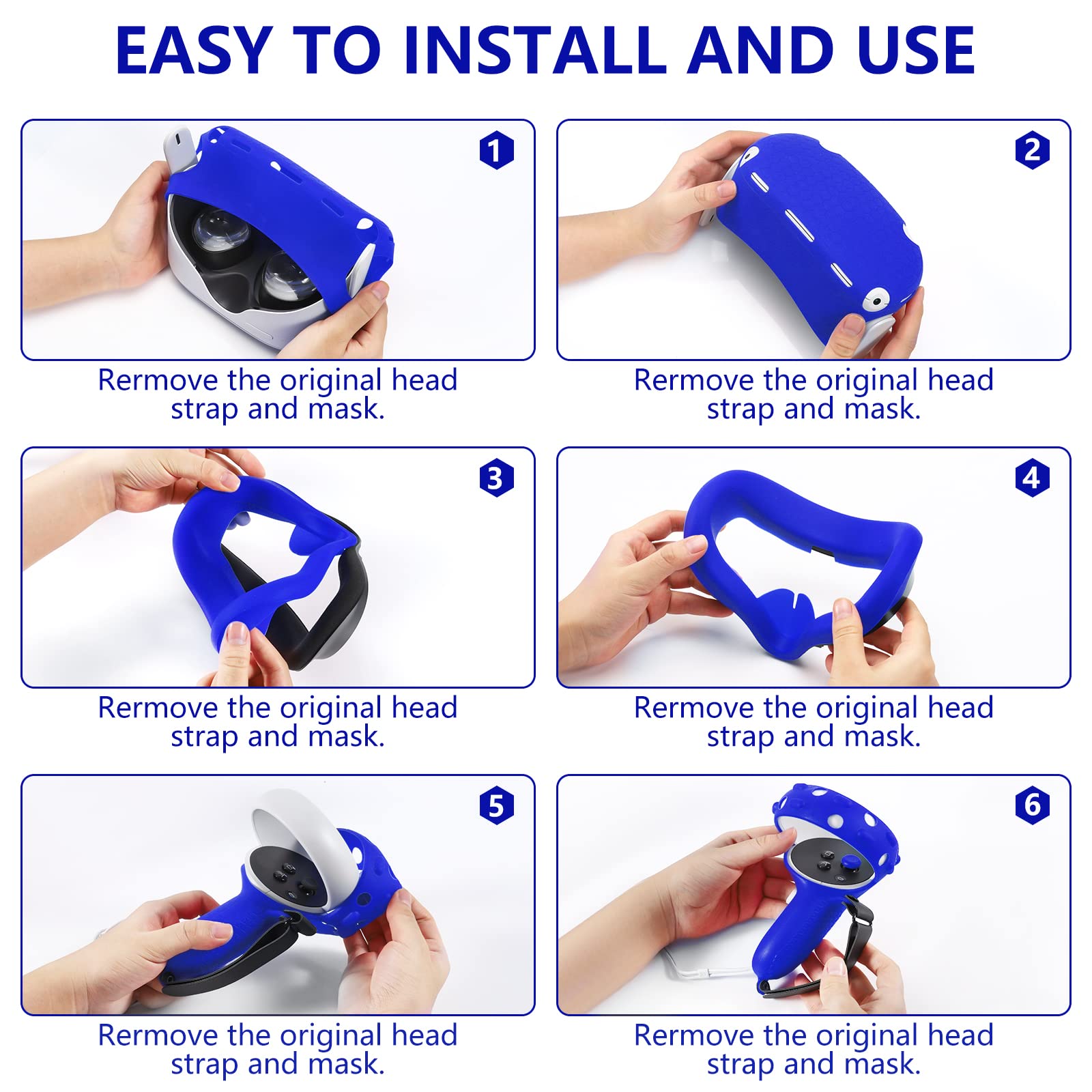 EASY TO INSTALL AND USE

1

Rermove the original head strap and mask.

2

Rermove the original head strap and mask.

3

Rermove the original head strap and mask.

4

Rermove the original head strap and mask.

5

Rermove the original head strap and mask.

6

Rermove the original head strap and mask.