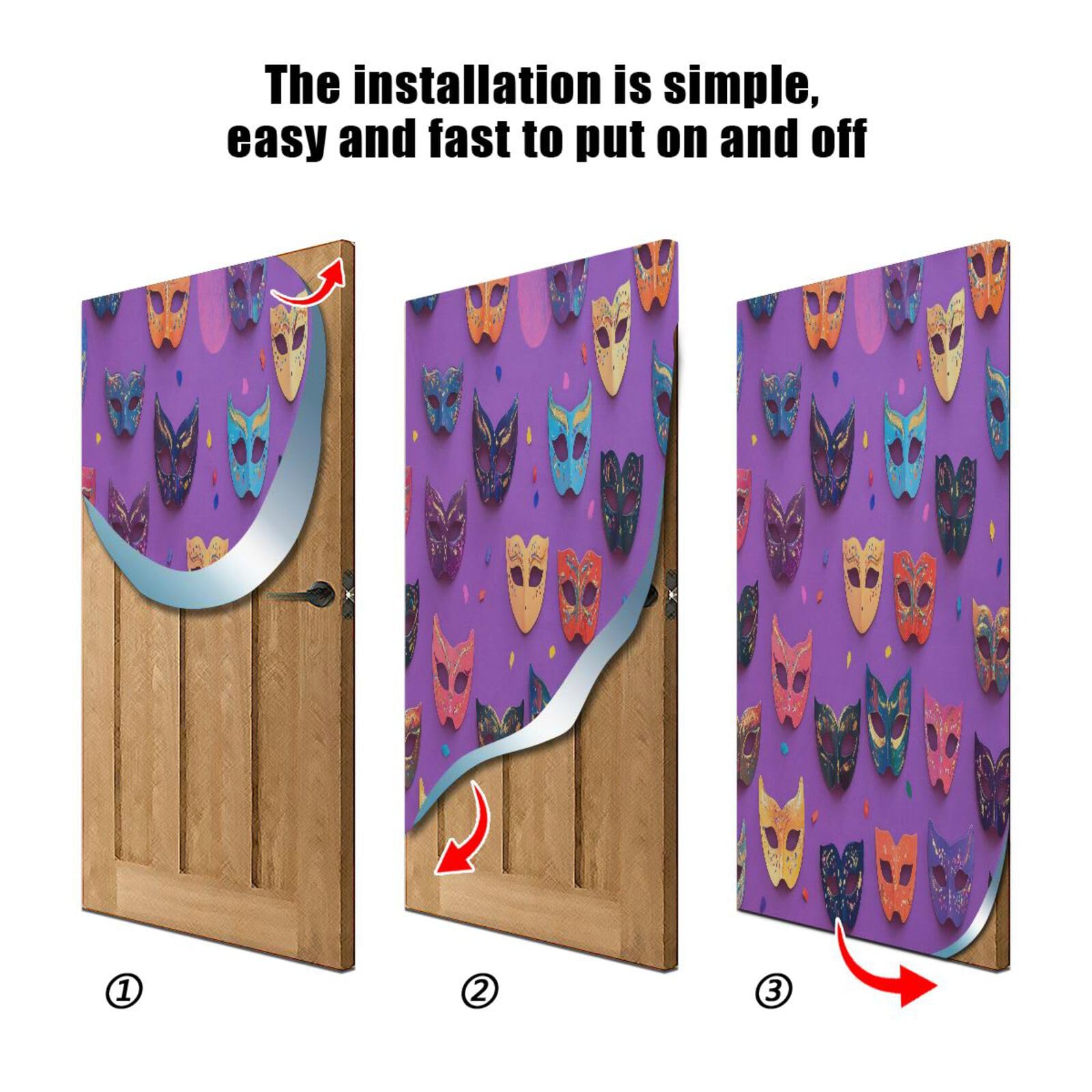 The installation is simple,
easy and fast to put on and off

①

②

③