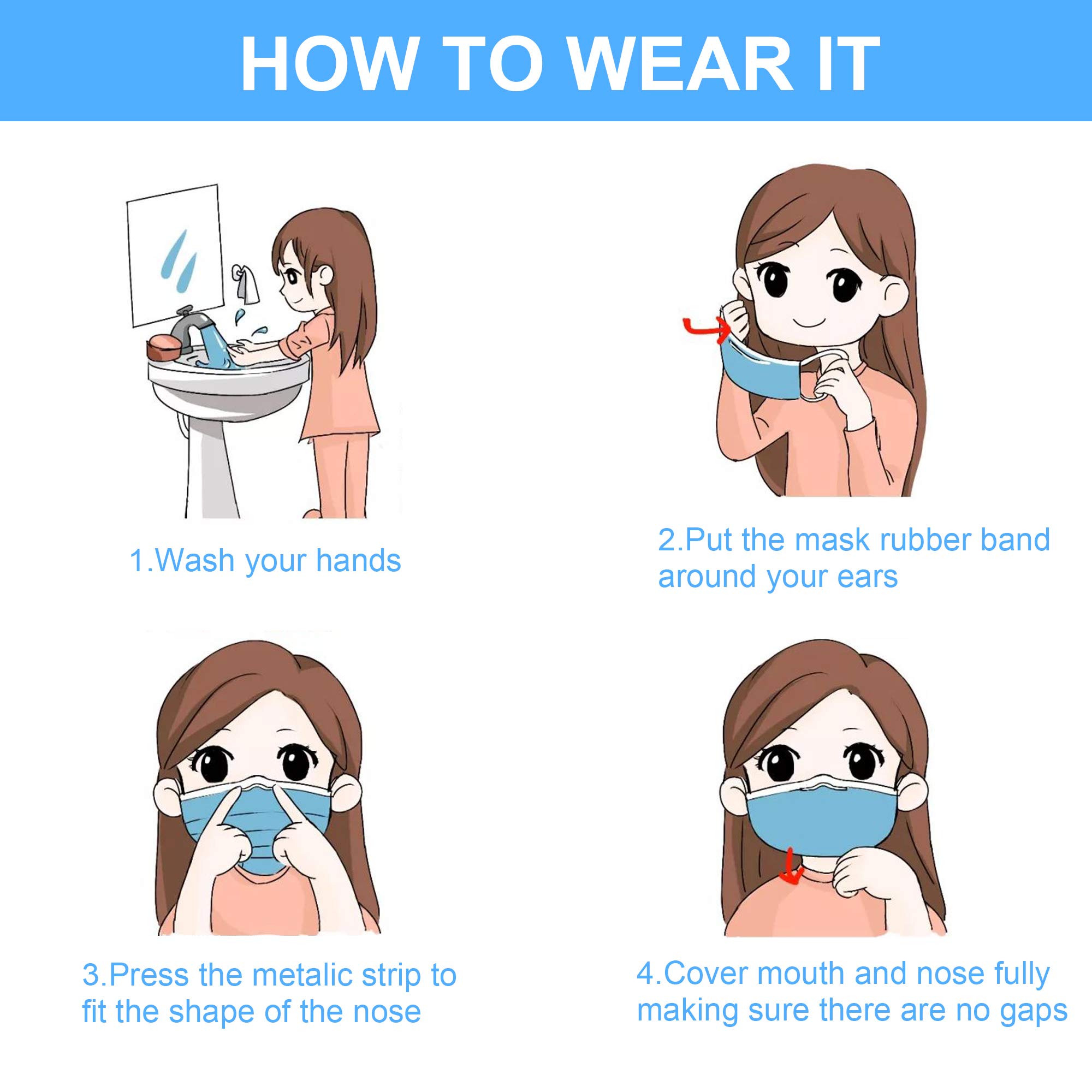 HOW TO WEAR IT

1.Wash your hands

2.Put the mask rubber band around your ears

3.Press the metalic strip to fit the shape of the nose

4.Cover mouth and nose fully making sure there are no gaps