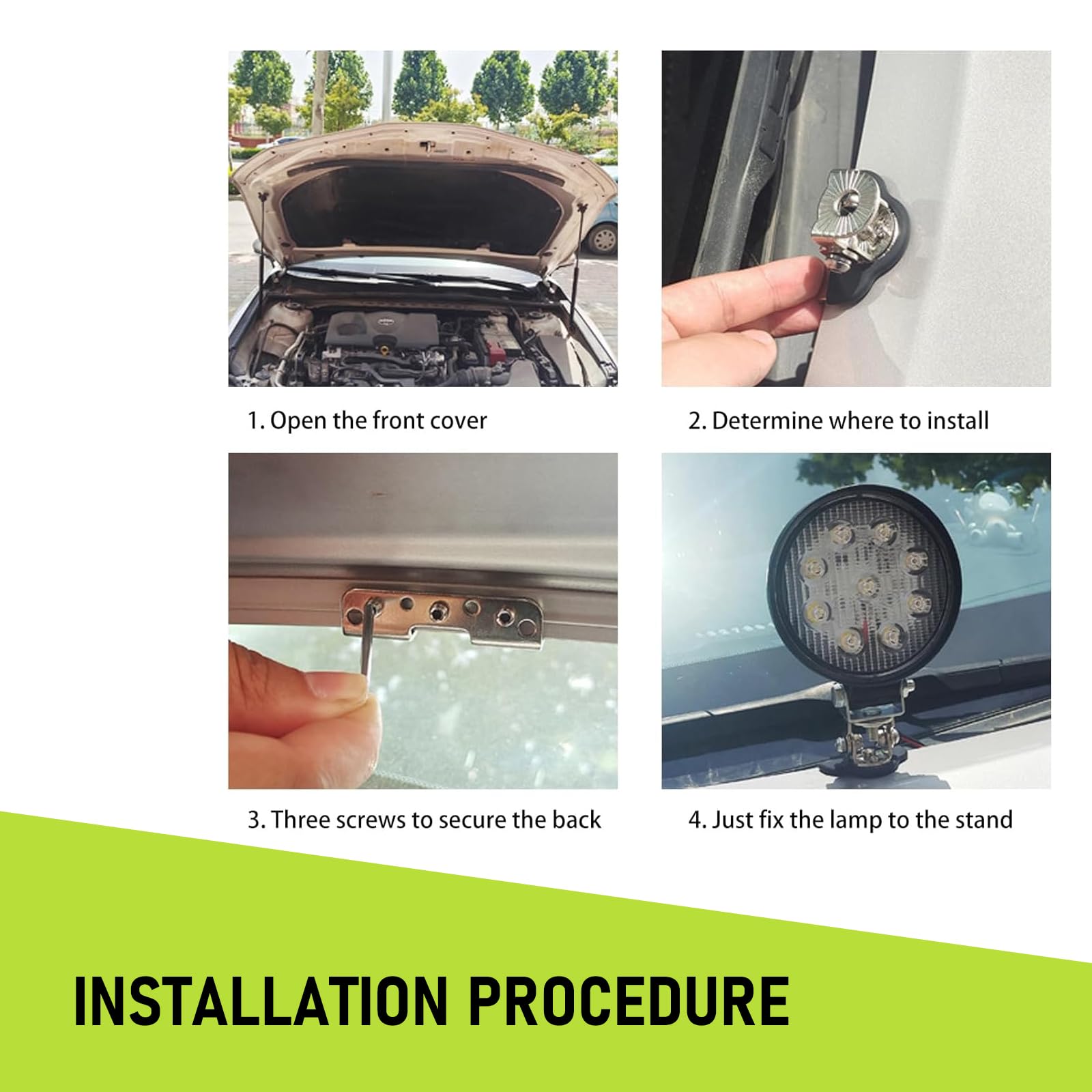 1. Open the front cover

2. Determine where to install

3. Three screws to secure the back

4. Just fix the lamp to the stand

INSTALLATION PROCEDURE