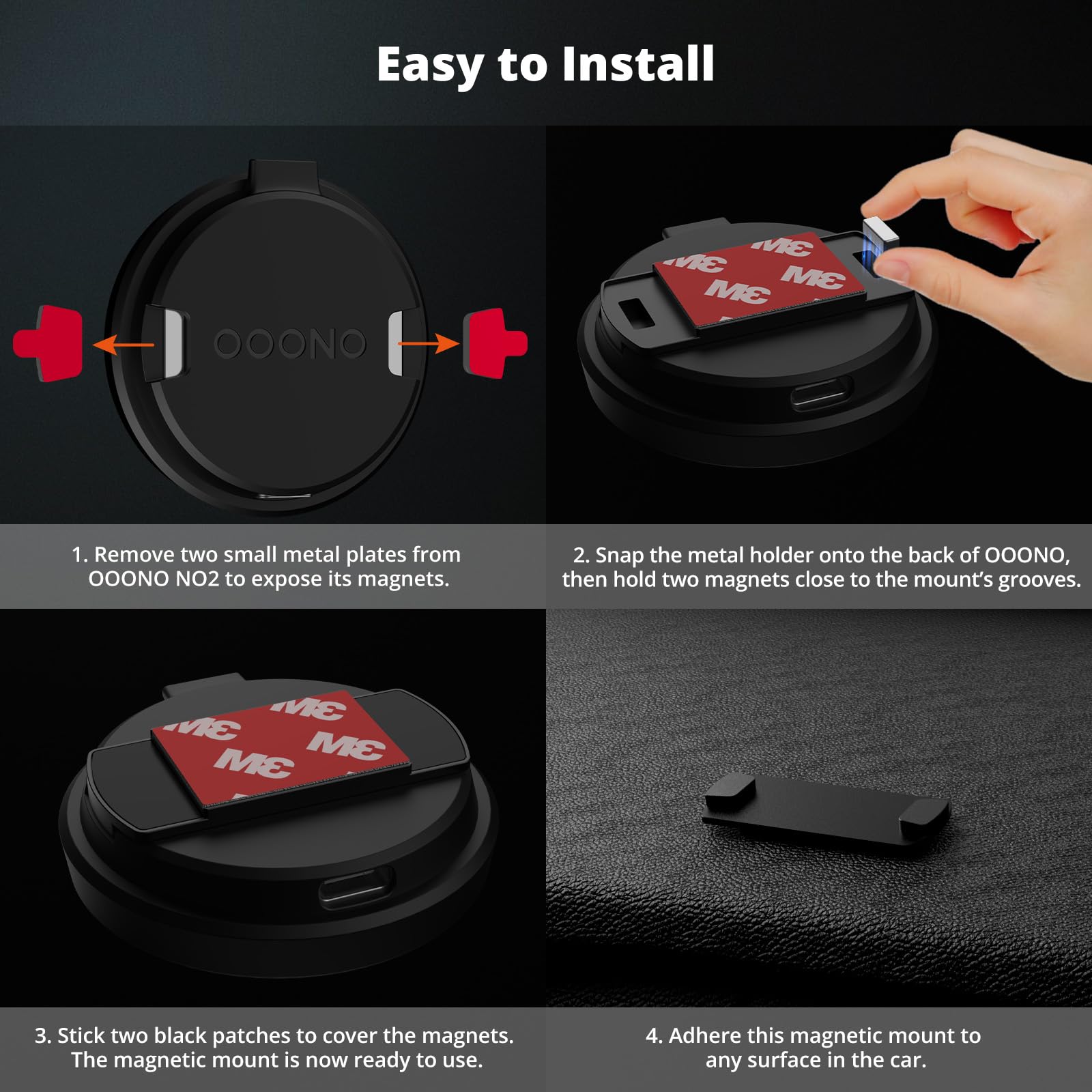 Easy to Install

OOONO

3M 3M 3M 3M

1. Remove two small metal plates from OOONO NO2 to expose its magnets.

2. Snap the metal holder onto the back of OOONO, then hold two magnets close to the mount's grooves.

3M 3M 3M 3M

3. Stick two black patches to cover the magnets. The magnetic mount is now ready to use.

4. Adhere this magnetic mount to any surface in the car.