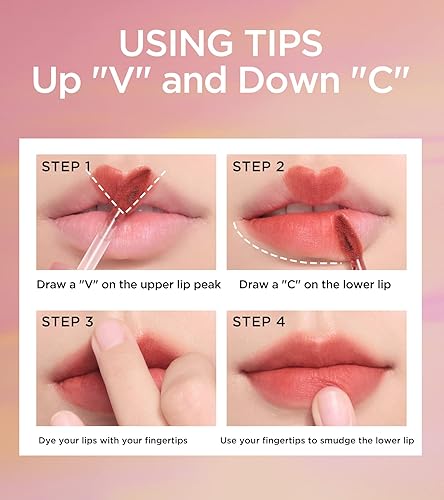 USING TIPS
Up "V" and Down "C"

STEP 1

Draw a "V" on the upper lip peak

STEP 2

Draw a "C" on the lower lip

STEP 3

Dye your lips with your fingertips

STEP 4

Use your fingertips to smudge the lower lip