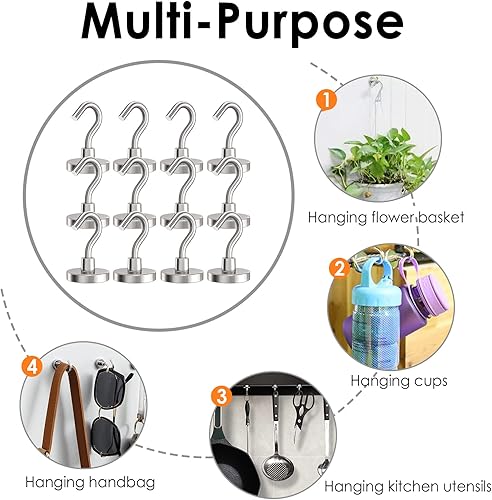 Multi-Purpose

1

Hanging flower basket

2

Hanging cups

3

Hanging kitchen utensils

4

Hanging handbag