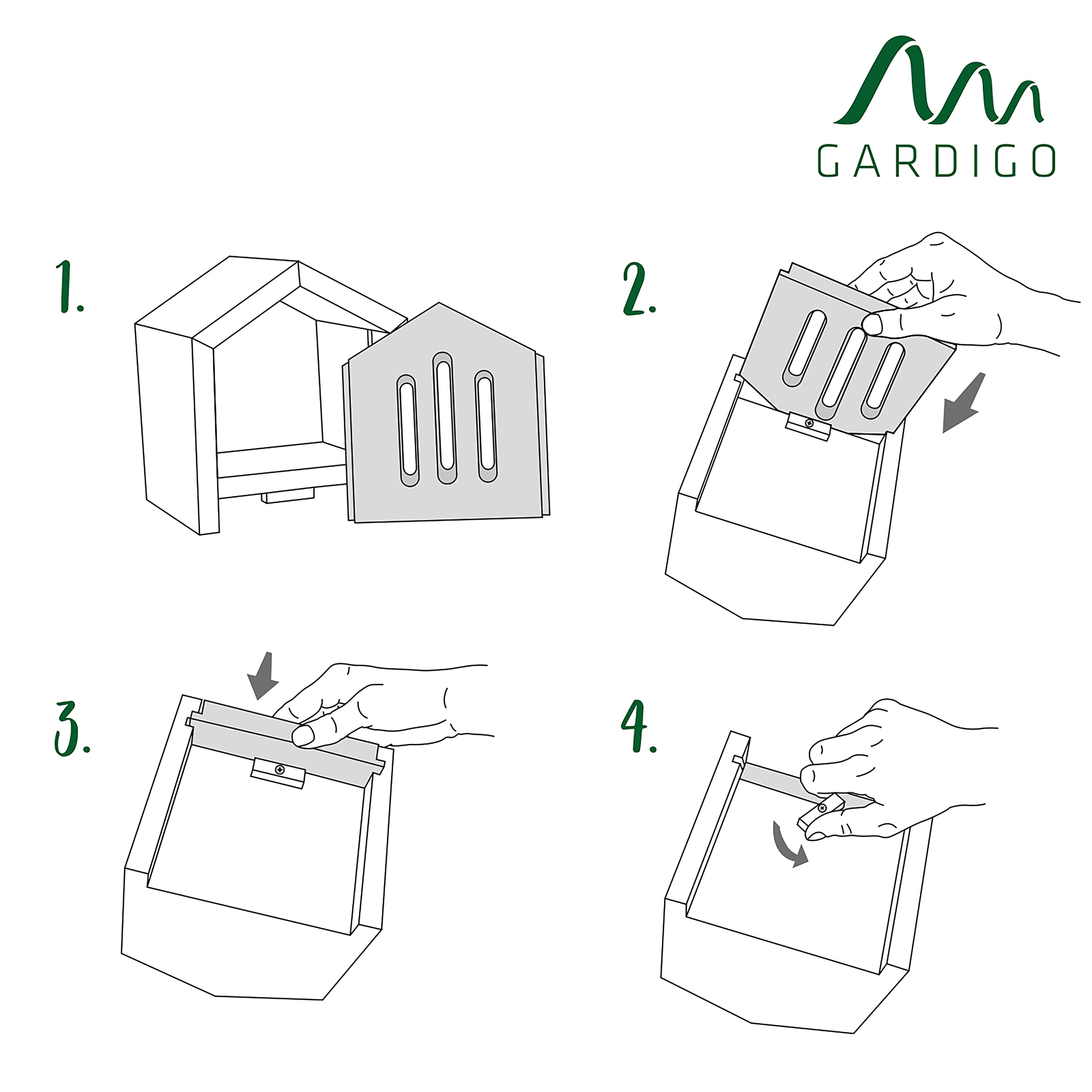 GARDIGO

1.

2.

3.

4.