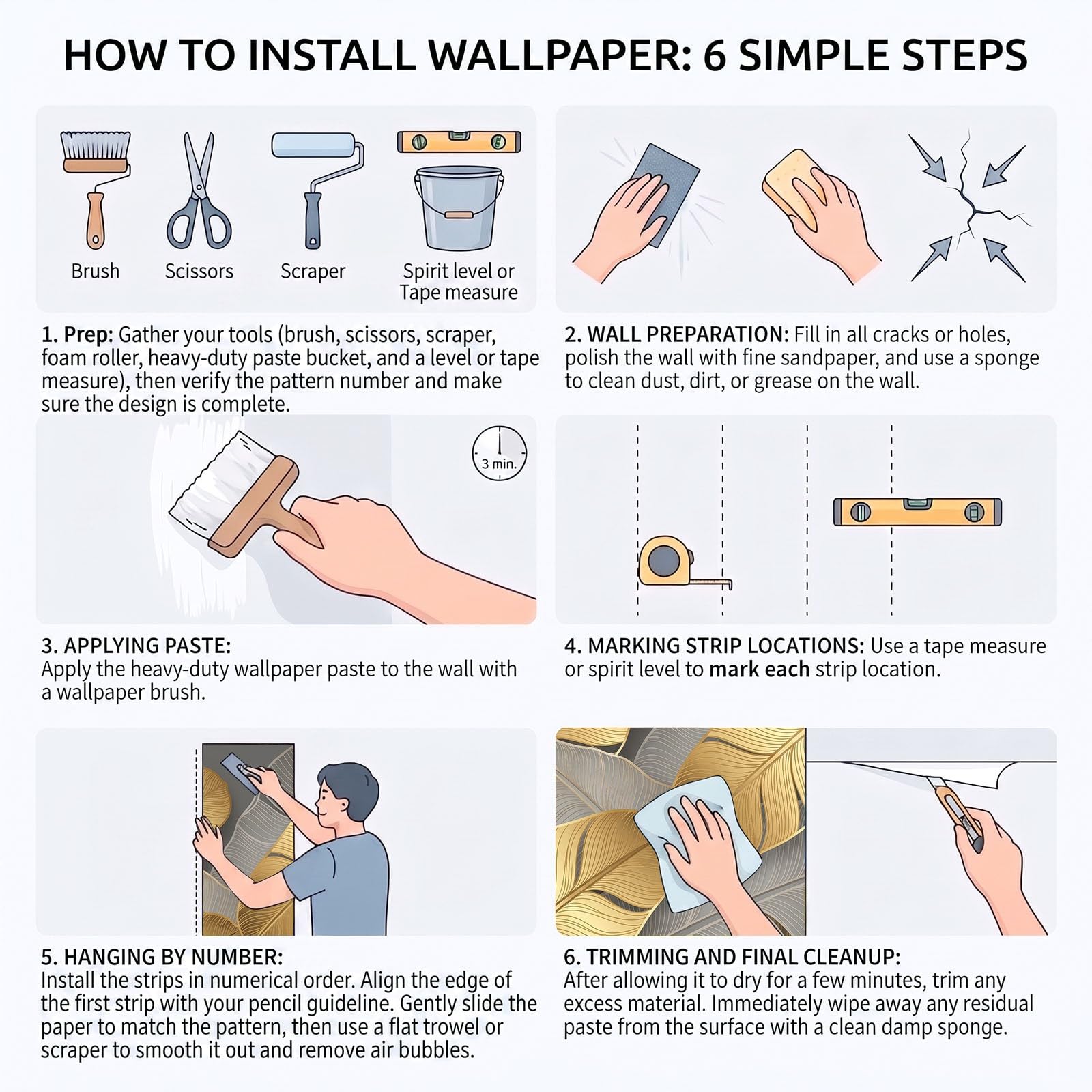 HOW TO INSTALL WALLPAPER: 6 SIMPLE STEPS

Brush

Scissors

Scraper

Spirit level or Tape measure

1. Prep: Gather your tools (brush, scissors, scraper, foam roller, heavy-duty paste bucket, and a level or tape measure), then verify the pattern number and make sure the design is complete.

2. WALL PREPARATION: Fill in all cracks or holes, polish the wall with fine sandpaper, and use a sponge to clean dust, dirt, or grease on the wall.

3 min.

3. APPLYING PASTE:
Apply the heavy-duty wallpaper paste to the wall with a wallpaper brush.

4. MARKING STRIP LOCATIONS: Use a tape measure or spirit level to mark each strip location.

5. HANGING BY NUMBER:
Install the strips in numerical order. Align the edge of the first strip with your pencil guideline. Gently slide the paper to match the pattern, then use a flat trowel or scraper to smooth it out and remove air bubbles.

6. TRIMMING AND FINAL CLEANUP:
After allowing it to dry for a few minutes, trim any excess material. Immediately wipe away any residual paste from the surface with a clean damp sponge.