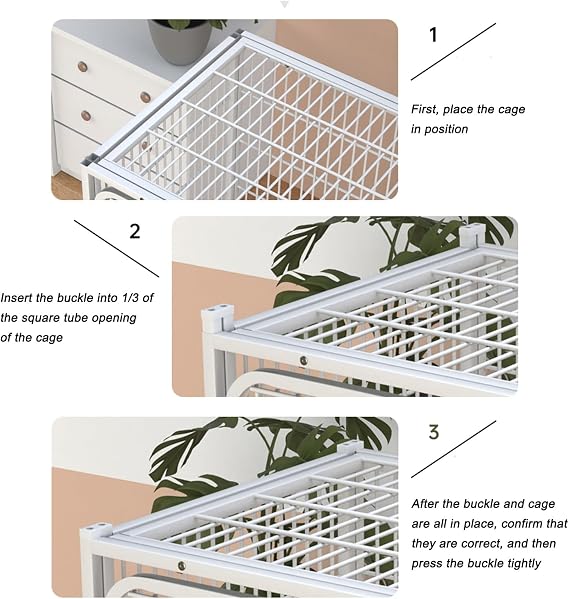 1

First, place the cage in position

2

Insert the buckle into 1/3 of the square tube opening of the cage

3

After the buckle and cage are all in place, confirm that they are correct, and then press the buckle tightly