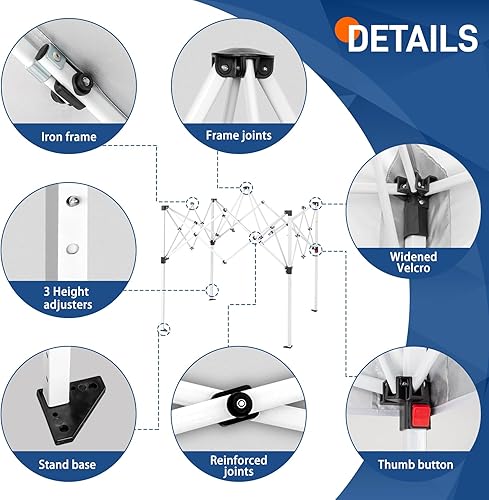 DETAILS

Iron frame

Frame joints

Widened Velcro

3 Height adjusters

Stand base

Reinforced joints

Thumb button