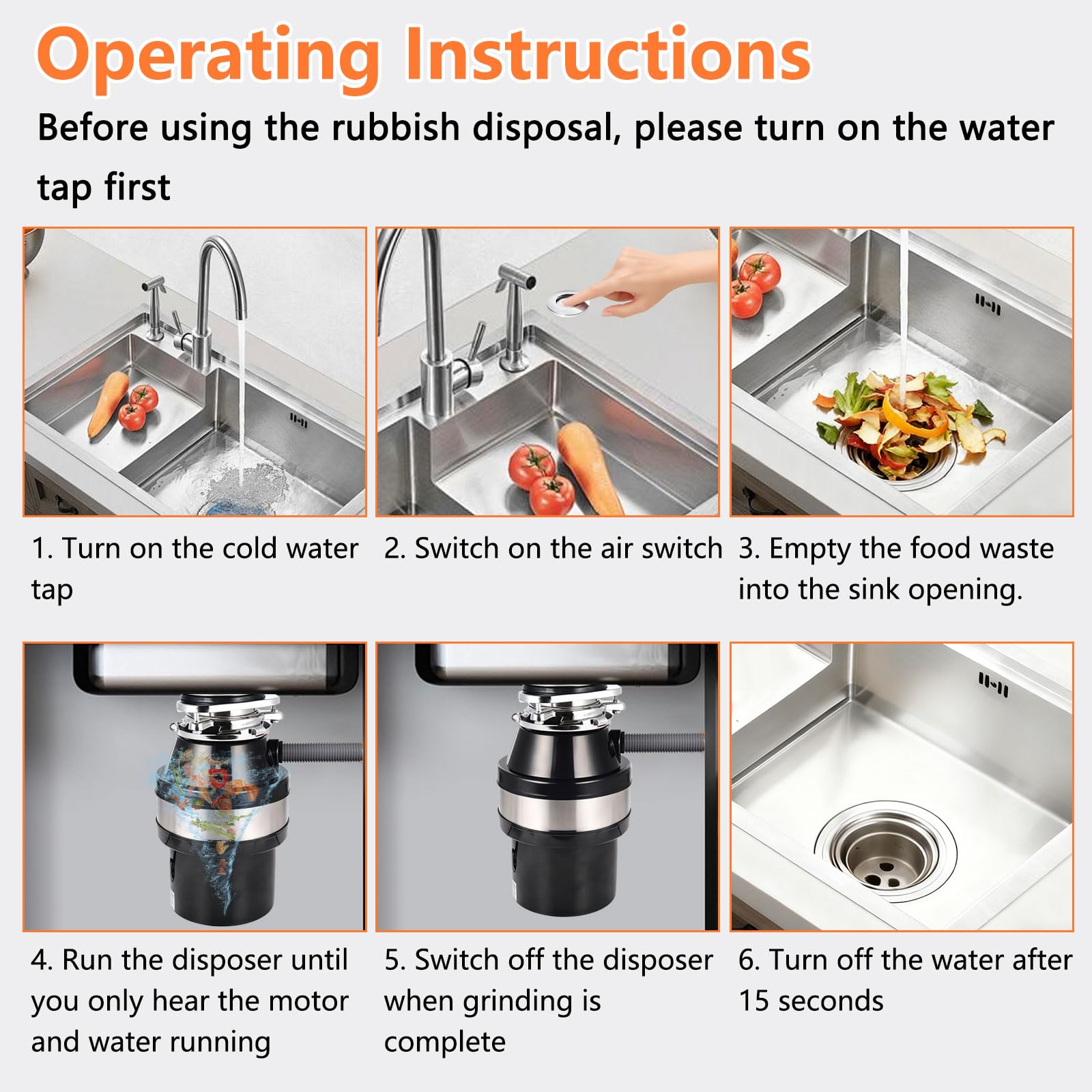 Operating Instructions

Before using the rubbish disposal, please turn on the water tap first

1. Turn on the cold water tap

2. Switch on the air switch

3. Empty the food waste into the sink opening.

4. Run the disposer until you only hear the motor and water running

5. Switch off the disposer when grinding is complete

6. Turn off the water after 15 seconds