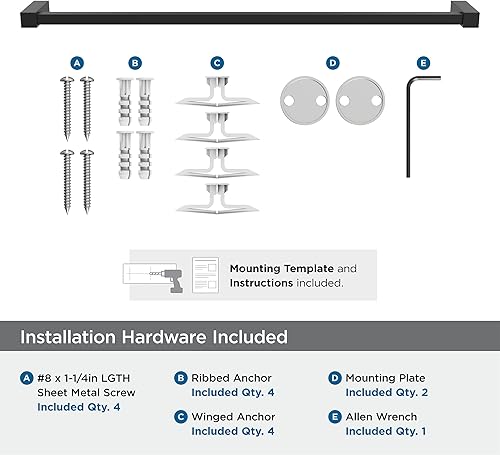 A B C D E

Mounting Template and Instructions included.

Installation Hardware Included

A #8 x 1-1/4in LGTH Sheet Metal Screw Included Qty. 4

B Ribbed Anchor Included Qty. 4

C Winged Anchor Included Qty. 4

D Mounting Plate Included Qty. 2

E Allen Wrench Included Qty. 1