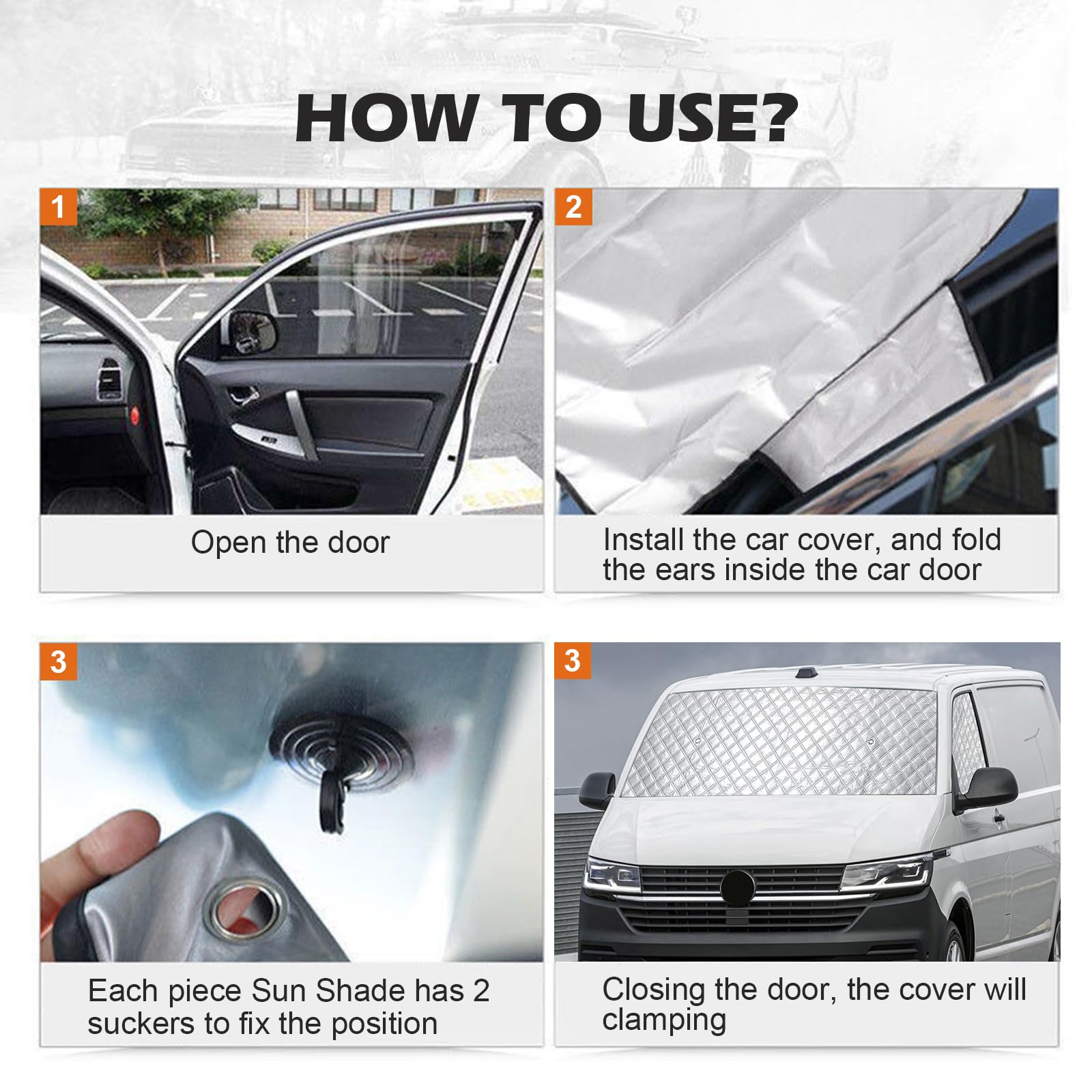 HOW TO USE?

1

Open the door

2

Install the car cover, and fold the ears inside the car door

3

Each piece Sun Shade has 2 suckers to fix the position

3

Closing the door, the cover will clamping