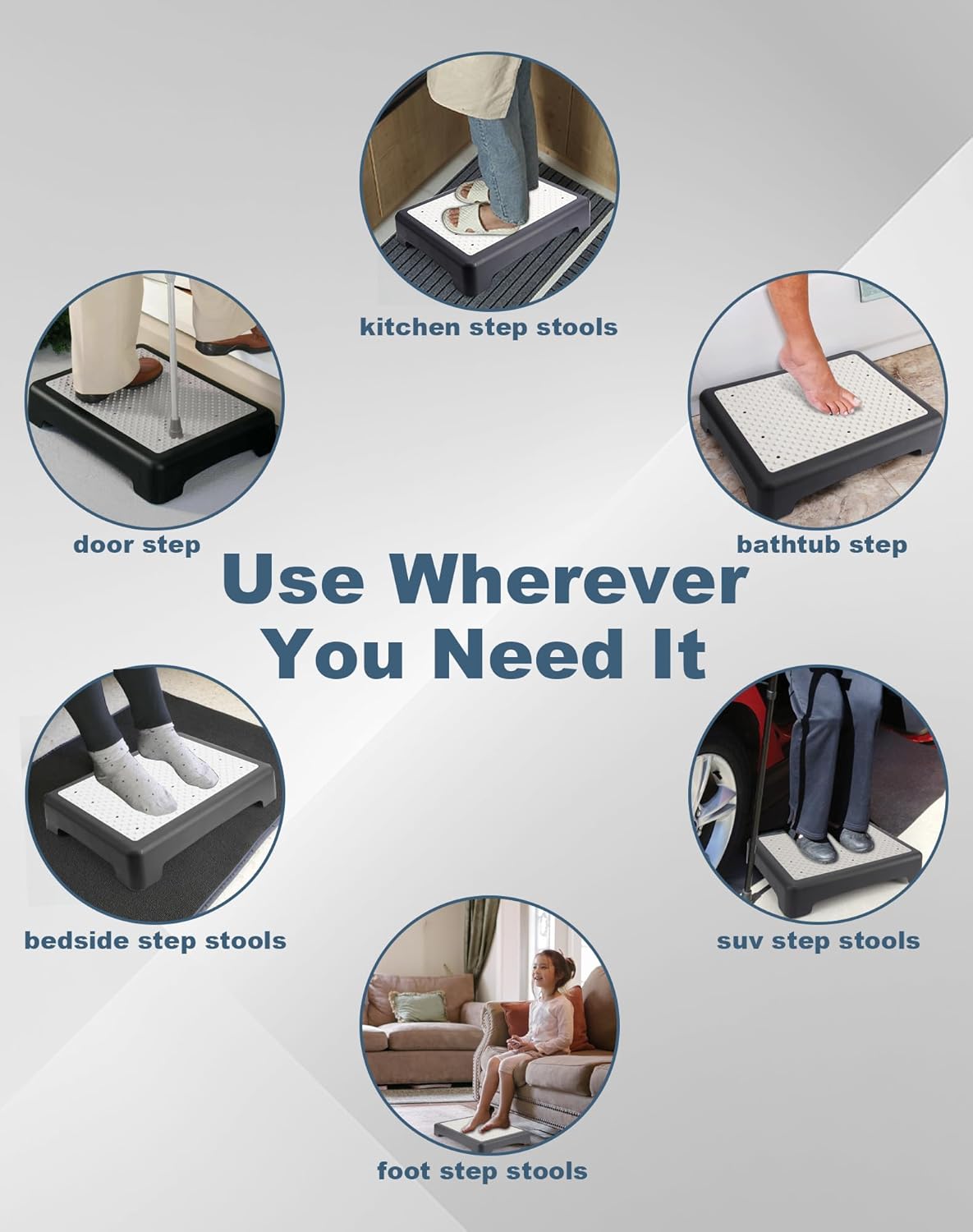 kitchen step stools

door step

bathtub step

Use Wherever You Need It

bedside step stools

suv step stools

foot step stools