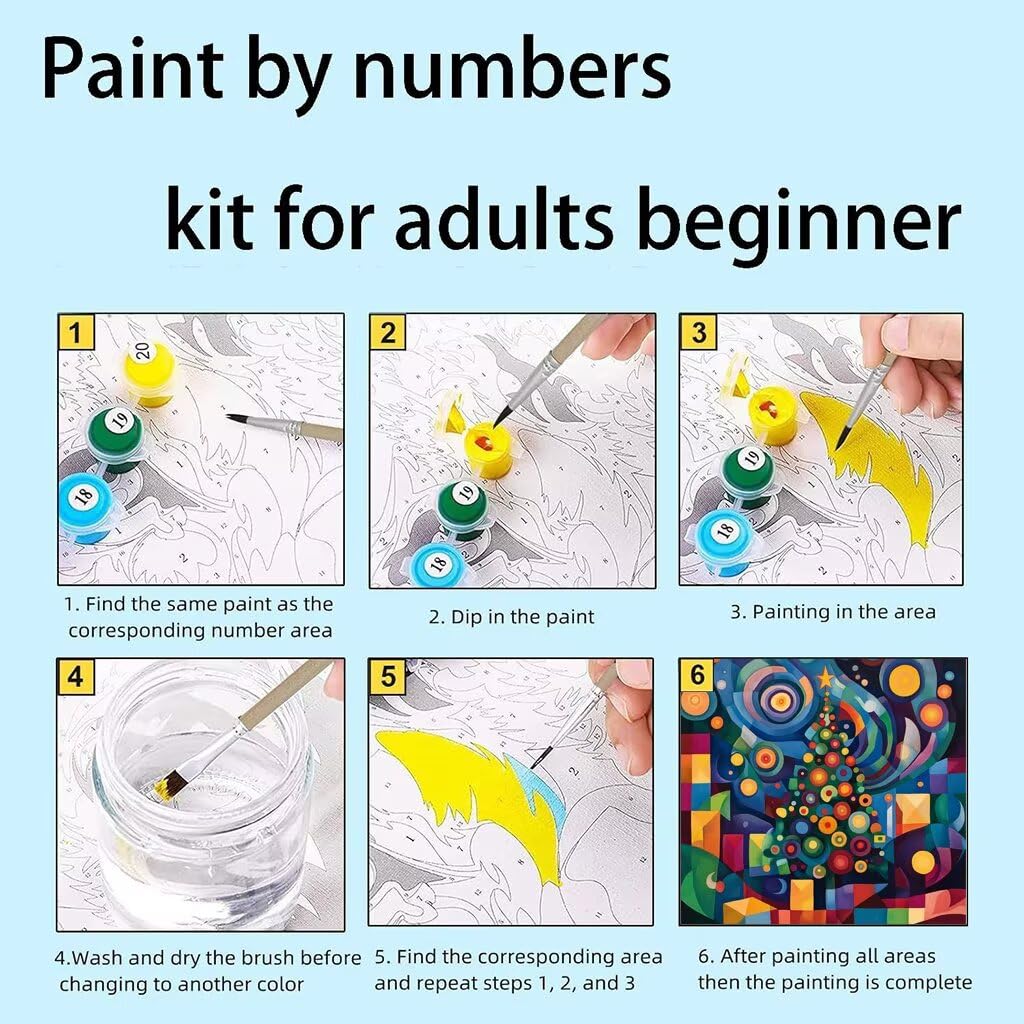 Paint by numbers

kit for adults beginner

1

20

19

18

1. Find the same paint as the corresponding number area

2

19

18

2. Dip in the paint

3

19

18

3. Painting in the area

4

4.Wash and dry the brush before changing to another color

5

5. Find the corresponding area and repeat steps 1, 2, and 3

6

6. After painting all areas then the painting is complete