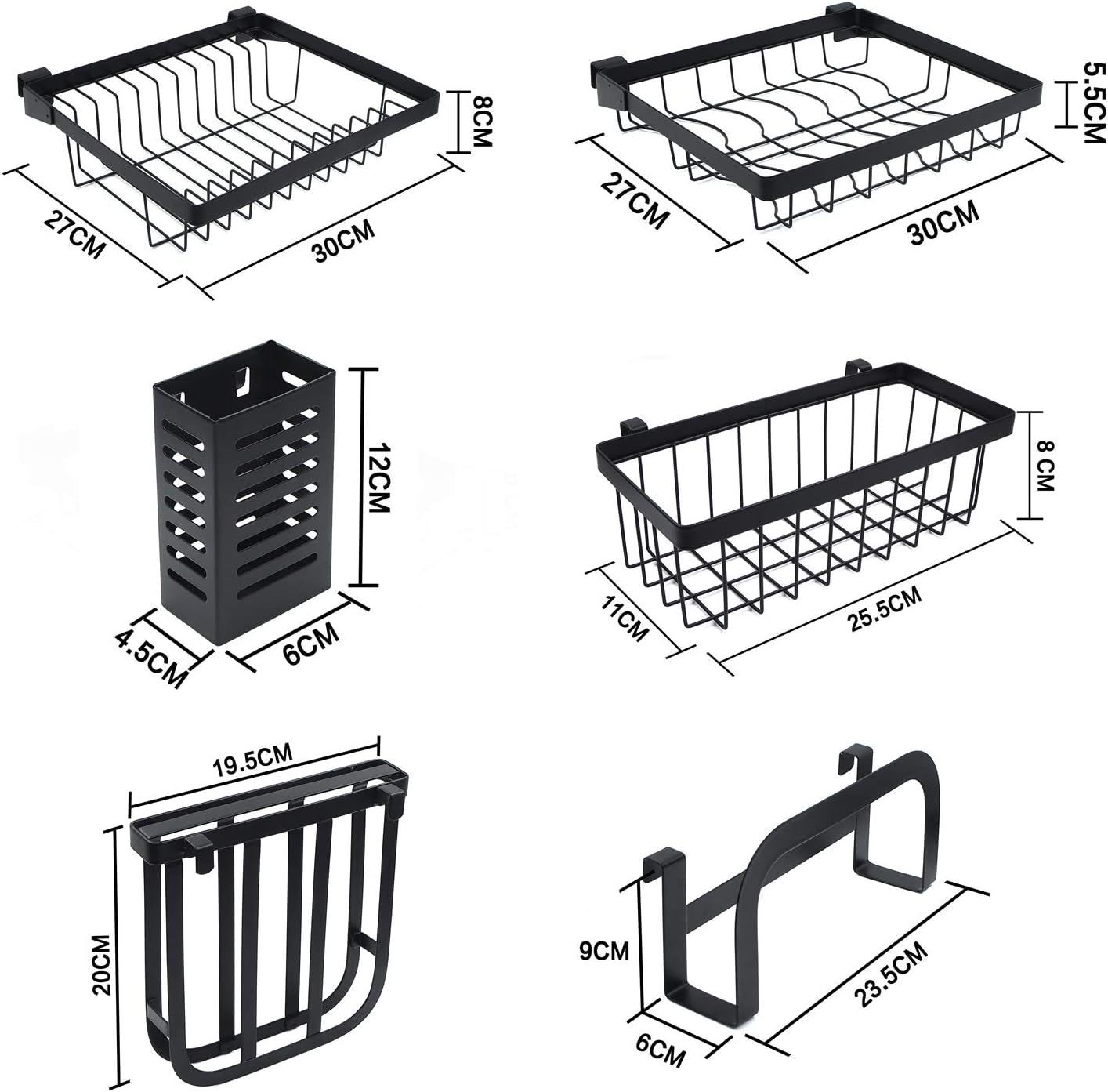 8CM
27CM
30CM
5.5CM
27CM
30CM
12CM
4.5CM
6CM
8 CM
11CM
25.5CM
19.5CM
20CM
9CM
6CM
23.5CM