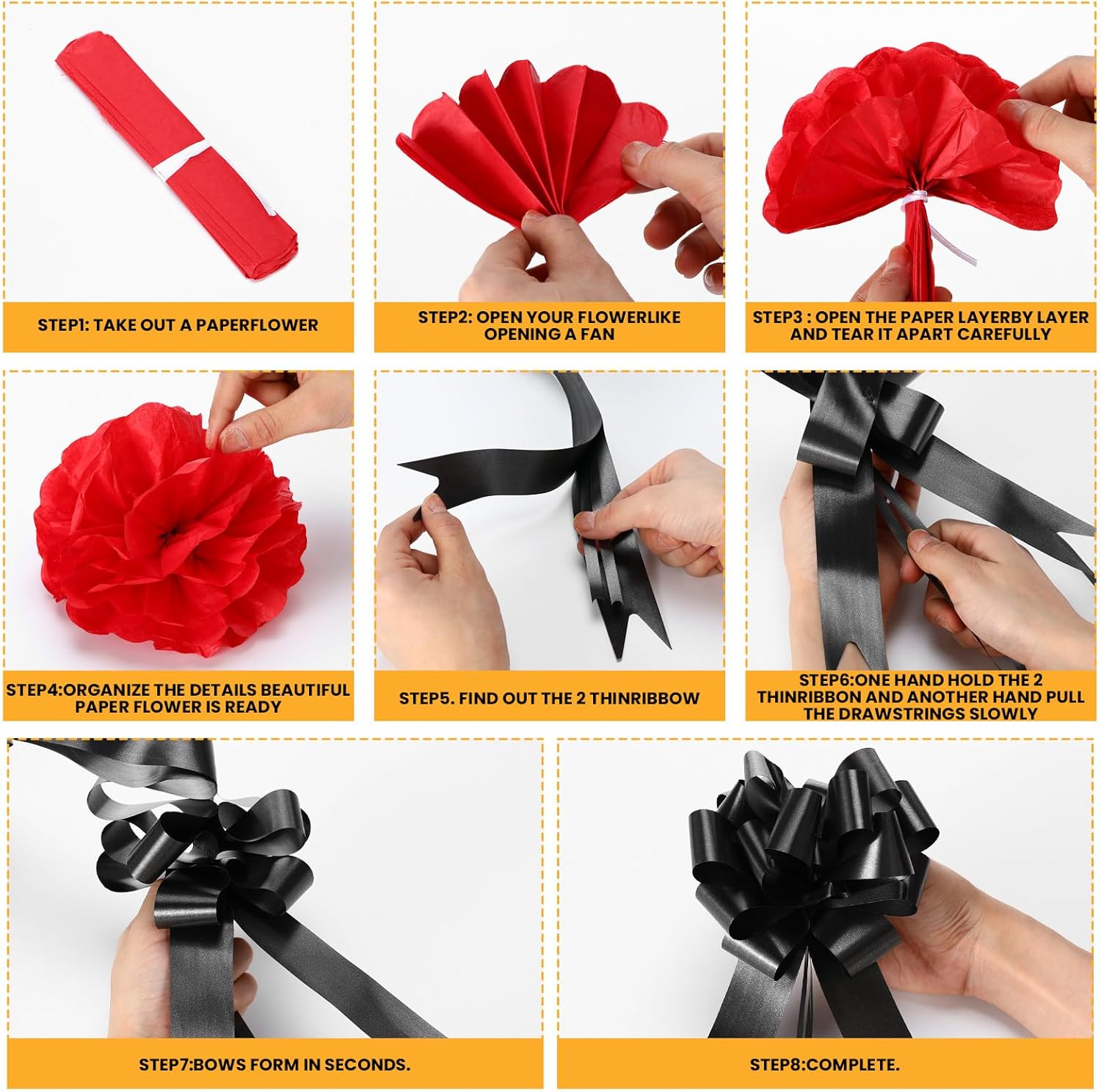 STEP1: TAKE OUT A PAPERFLOWER

STEP2: OPEN YOUR FLOWERLIKE OPENING A FAN

STEP3 : OPEN THE PAPER LAYERBY LAYER AND TEAR IT APART CAREFULLY

STEP4:ORGANIZE THE DETAILS BEAUTIFUL PAPER FLOWER IS READY

STEP5. FIND OUT THE 2 THINRIBBOW

STEP6:ONE HAND HOLD THE 2 THINRIBBON AND ANOTHER HAND PULL THE DRAWSTRINGS SLOWLY

STEP7:BOWS FORM IN SECONDS.

STEP8:COMPLETE.