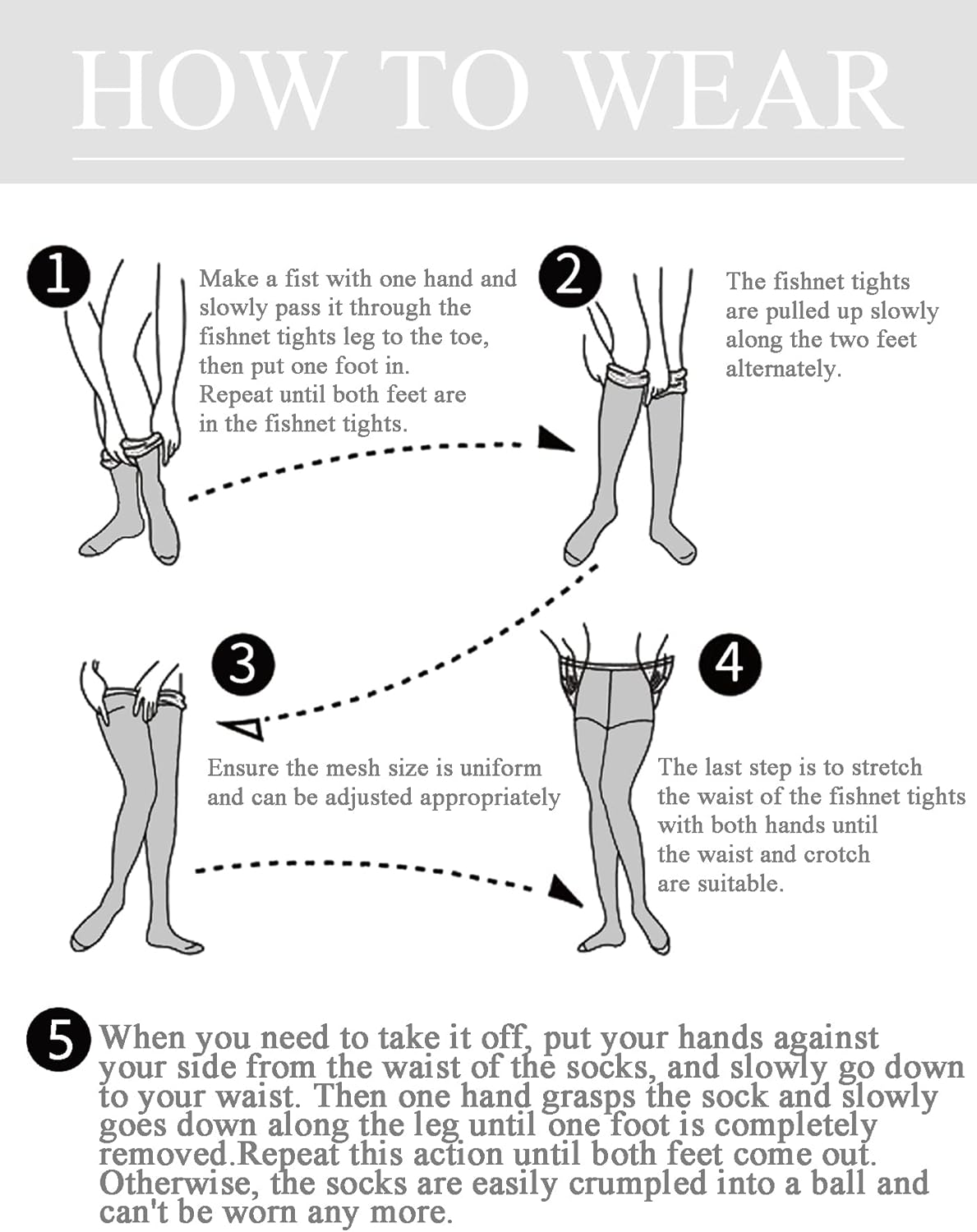 HOW TO WEAR

1

Make a fist with one hand and slowly pass it through the fishnet tights leg to the toe, then put one foot in. Repeat until both feet are in the fishnet tights.

2

The fishnet tights are pulled up slowly along the two feet alternately.

3

Ensure the mesh size is uniform and can be adjusted appropriately

4

The last step is to stretch the waist of the fishnet tights with both hands until the waist and crotch are suitable.

5

When you need to take it off, put your hands against your side from the waist of the socks, and slowly go down to your waist. Then one hand grasps the sock and slowly goes down along the leg until one foot is completely removed.Repeat this action until both feet come out. Otherwise, the socks are easily crumpled into a ball and can't be worn any more.