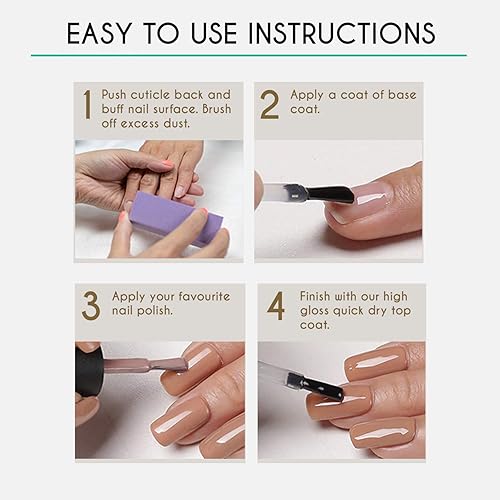 EASY TO USE INSTRUCTIONS

1 Push cuticle back and buff nail surface. Brush off excess dust.

2 Apply a coat of base coat.

3 Apply your favourite nail polish.

4 Finish with our high gloss quick dry top coat.