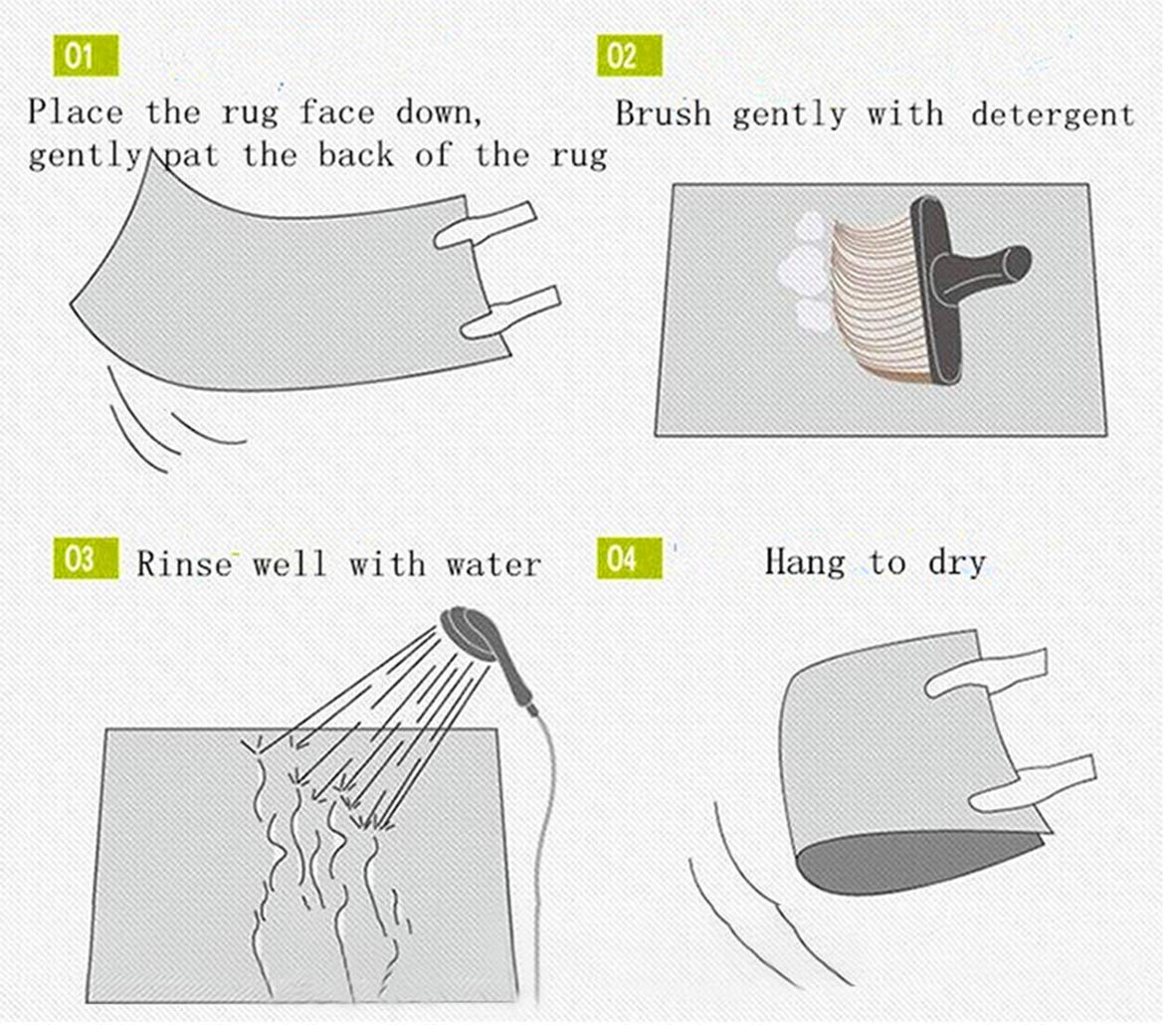 01
Place the rug face down, gently pat the back of the rug

02
Brush gently with detergent

03
Rinse well with water

04
Hang to dry