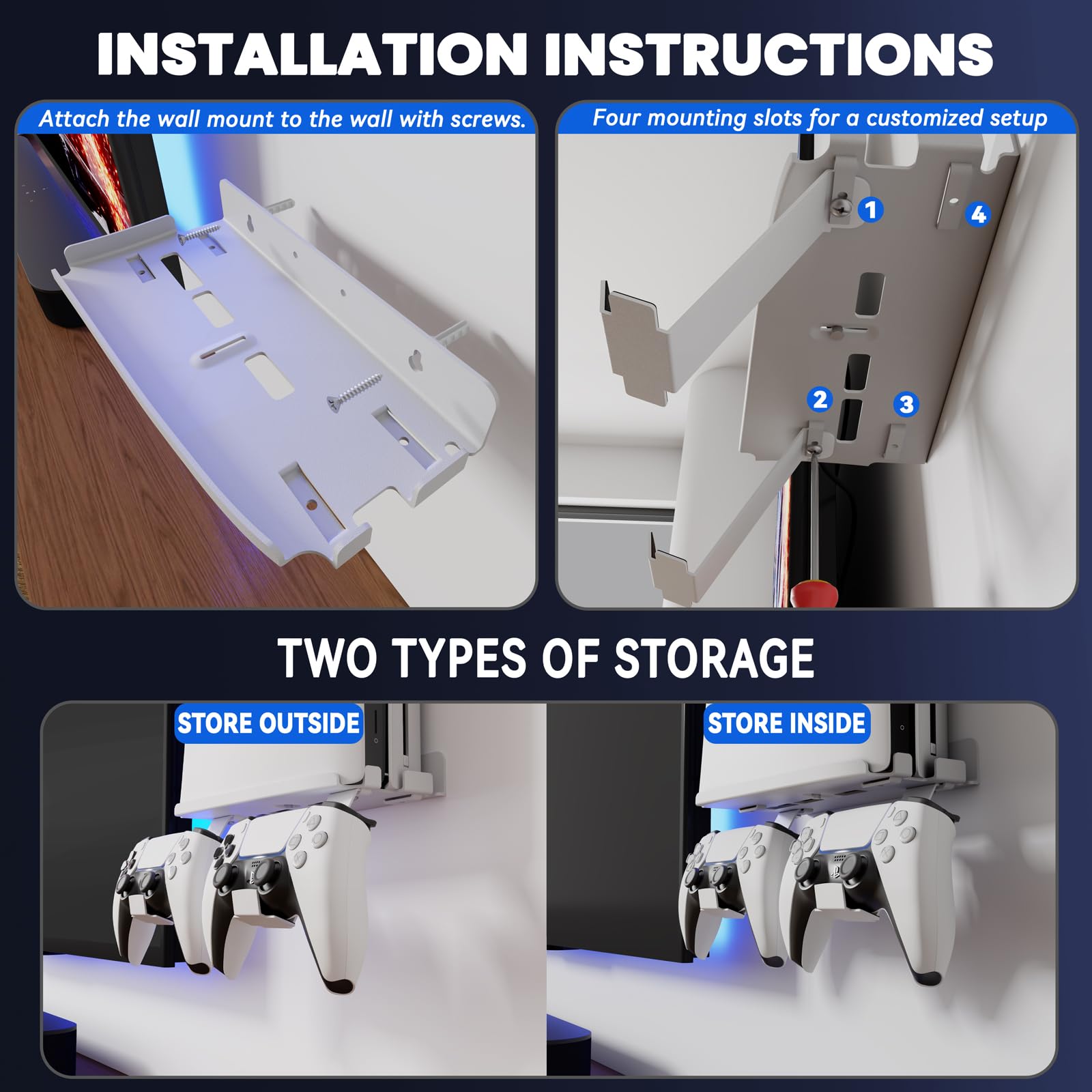 INSTALLATION INSTRUCTIONS

Attach the wall mount to the wall with screws.

Four mounting slots for a customized setup

1

4

2

3

TWO TYPES OF STORAGE

STORE OUTSIDE

STORE INSIDE