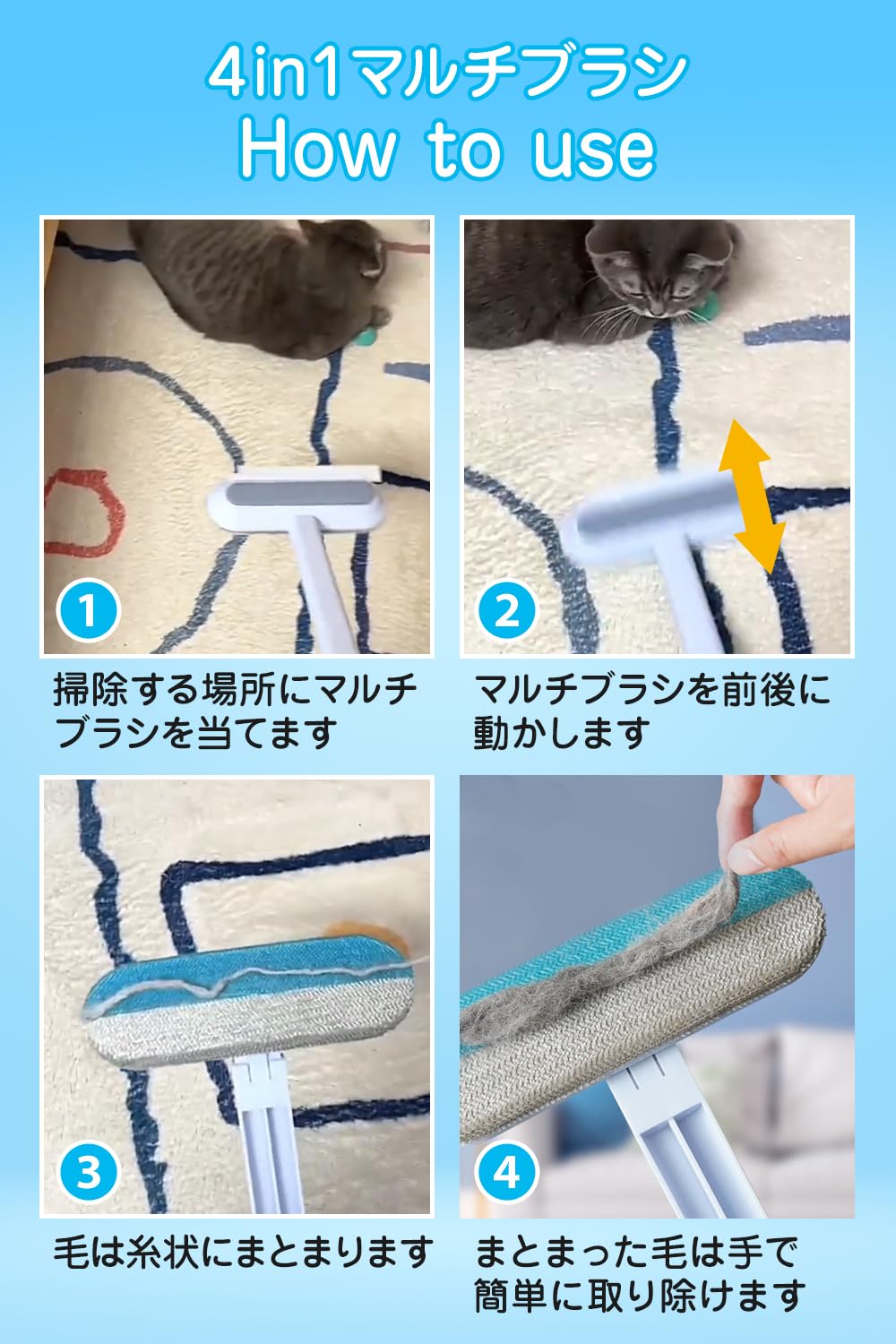 4in1マルチブラシ
How to use

1
掃除する場所にマルチブラシを当てます

2
マルチブラシを前後に動かします

3
毛は糸状にまとまります

4
まとまった毛は手で簡単に取り除けます