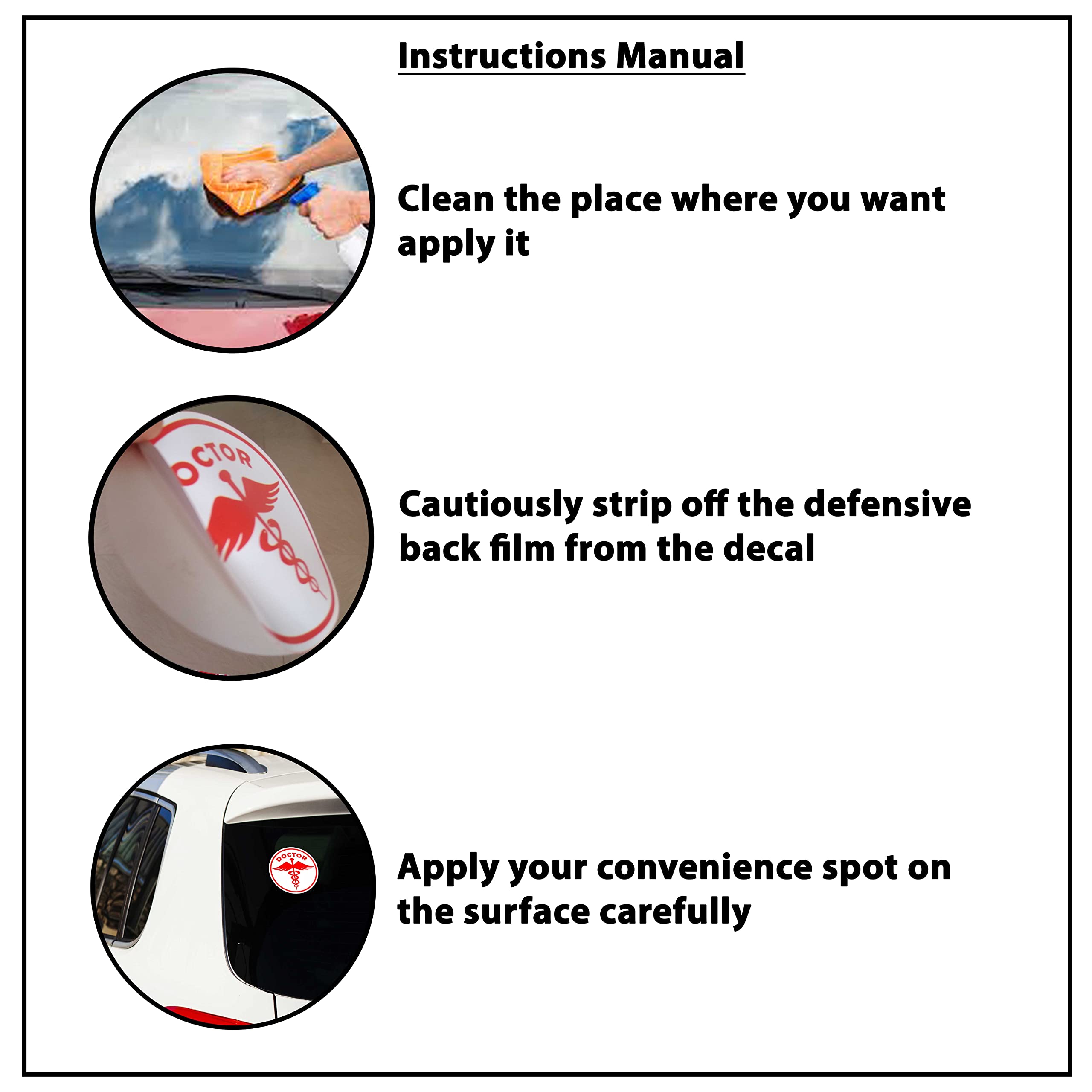 Instructions Manual

Clean the place where you want apply it

OCTOR

Cautiously strip off the defensive back film from the decal

DOCTOR

Apply your convenience spot on the surface carefully