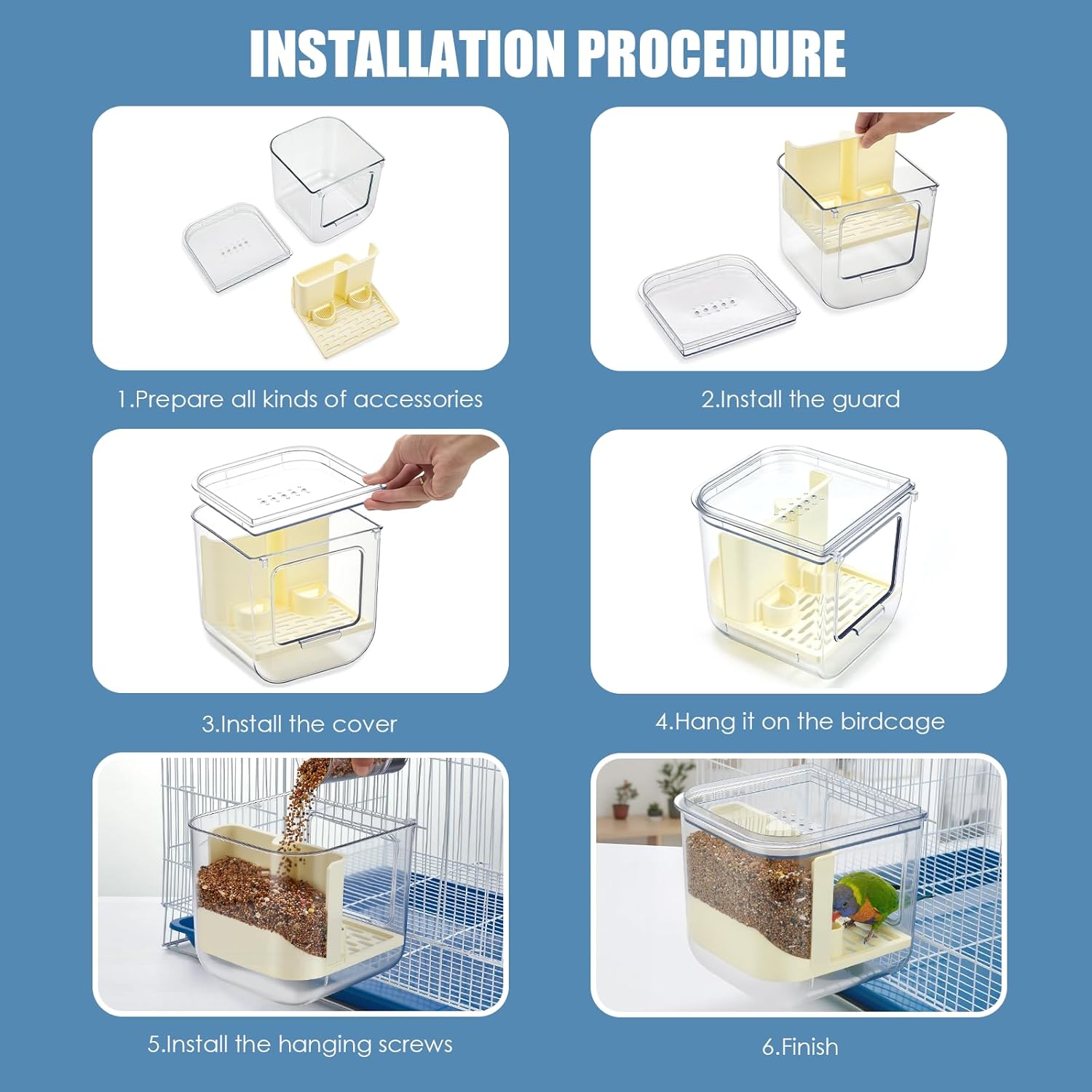 INSTALLATION PROCEDURE

1.Prepare all kinds of accessories

2.Install the guard

3.Install the cover

4.Hang it on the birdcage

5.Install the hanging screws

6.Finish