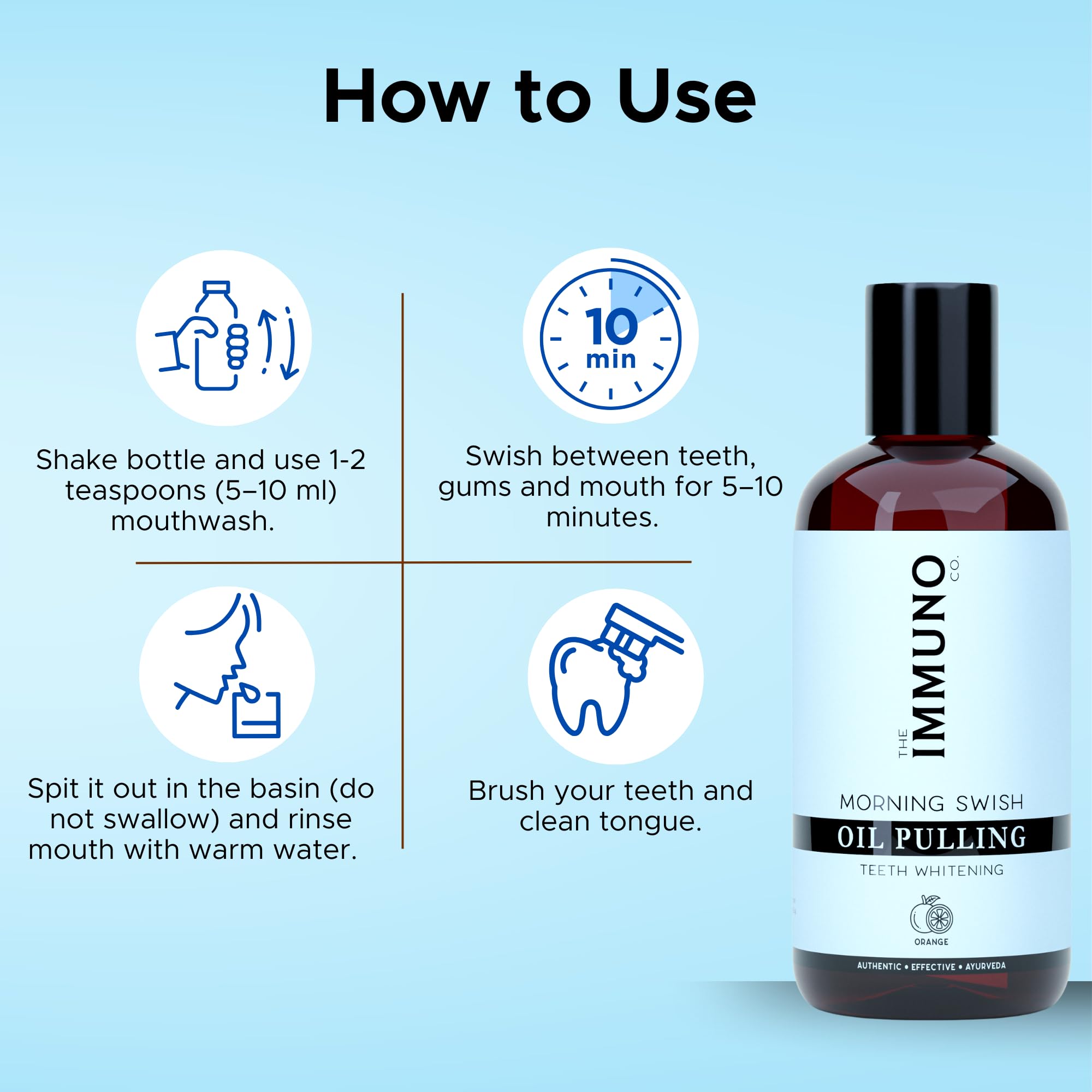 How to Use

Shake bottle and use 1-2 teaspoons (5–10 ml) mouthwash.

10 min

Swish between teeth, gums and mouth for 5–10 minutes.

Spit it out in the basin (do not swallow) and rinse mouth with warm water.

Brush your teeth and clean tongue.

THE IMMUNO CO.

MORNING SWISH

OIL PULLING

TEETH WHITENING

ORANGE

AUTHENTIC • EFFECTIVE • AYURVEDA