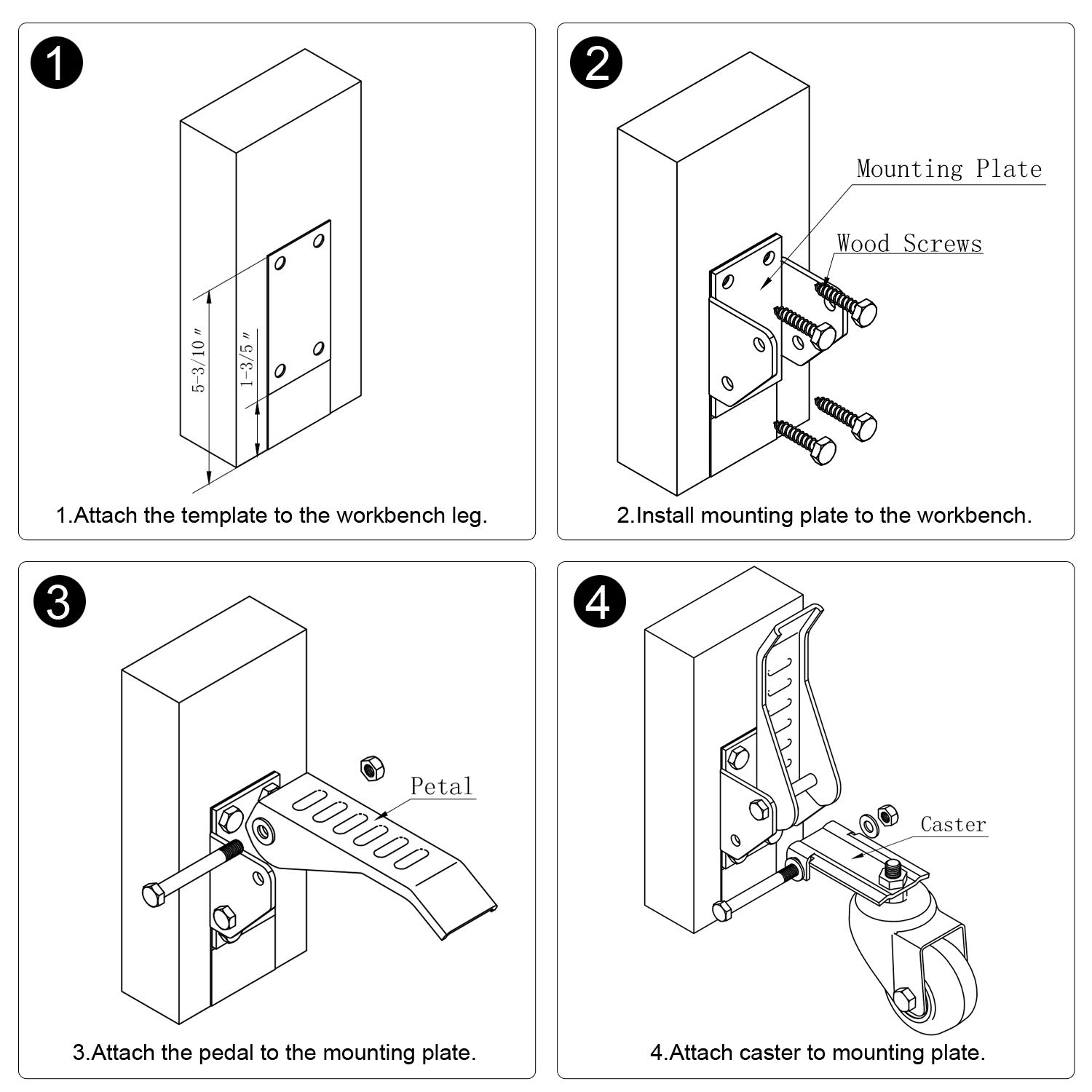 1

5-3/10″

1-3/5″

1.Attach the template to the workbench leg.

2

Mounting Plate

Wood Screws

2.Install mounting plate to the workbench.

3

Petal

3.Attach the pedal to the mounting plate.

4

Caster

4.Attach caster to mounting plate.