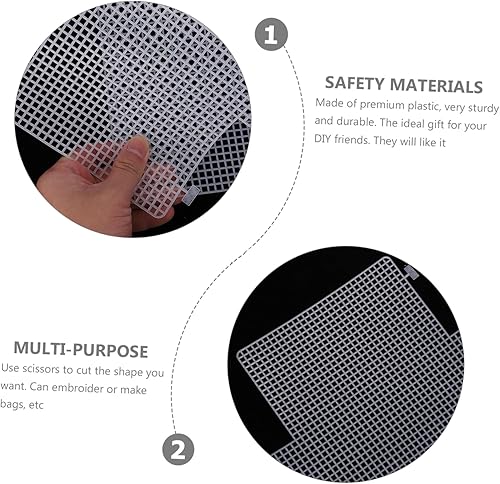 1

SAFETY MATERIALS

Made of premium plastic, very sturdy and durable. The ideal gift for your DIY friends. They will like it

MULTI-PURPOSE

Use scissors to cut the shape you want. Can embroider or make bags, etc

2