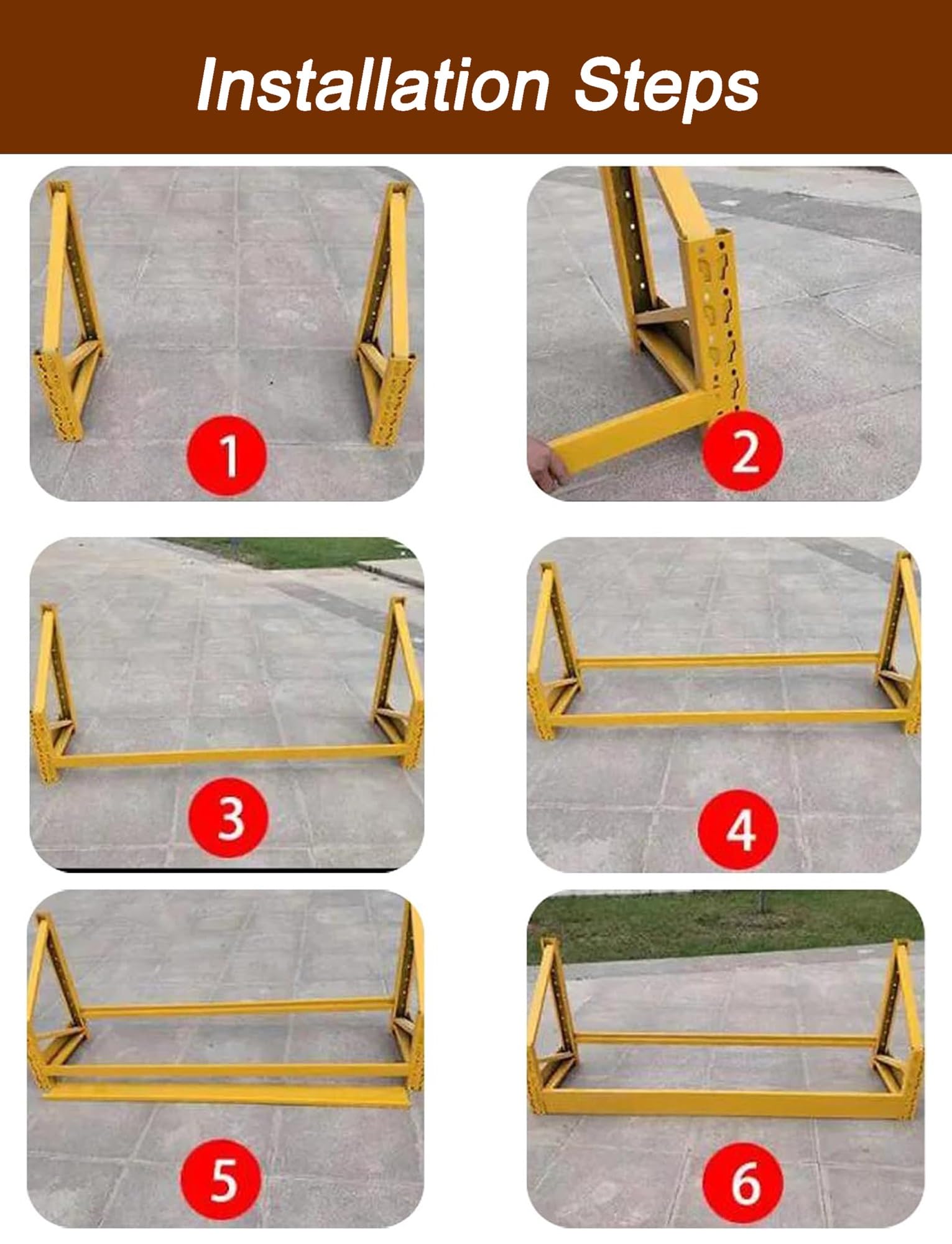 Installation Steps

1

2

3

4

5

6