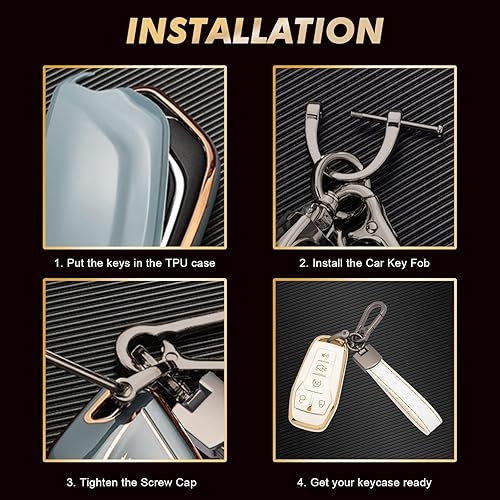 INSTALLATION

1. Put the keys in the TPU case

2. Install the Car Key Fob

3. Tighten the Screw Cap

4. Get your keycase ready