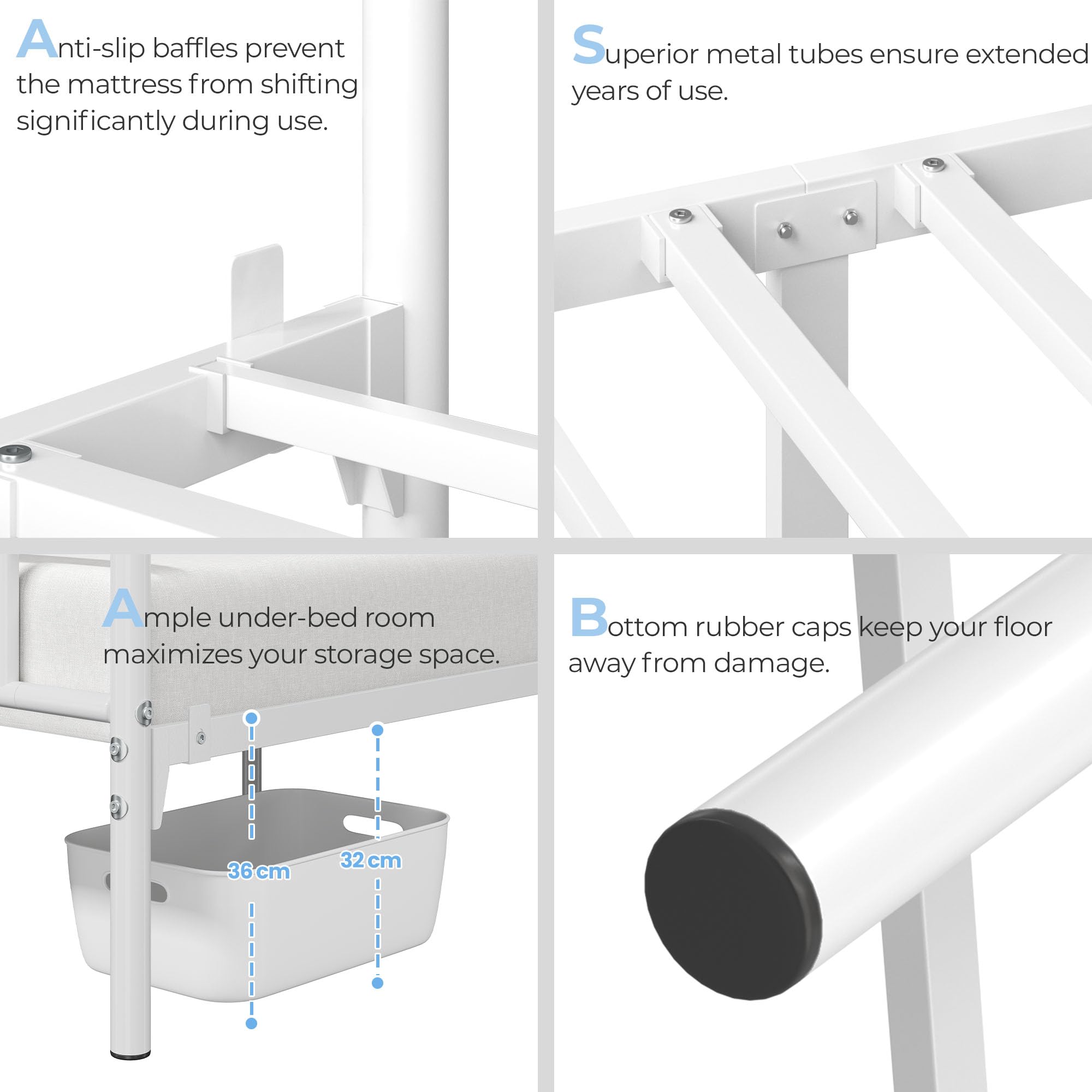 Anti-slip baffles prevent the mattress from shifting significantly during use.

Superior metal tubes ensure extended years of use.

Ample under-bed room maximizes your storage space.

36 cm

32 cm

Bottom rubber caps keep your floor away from damage.