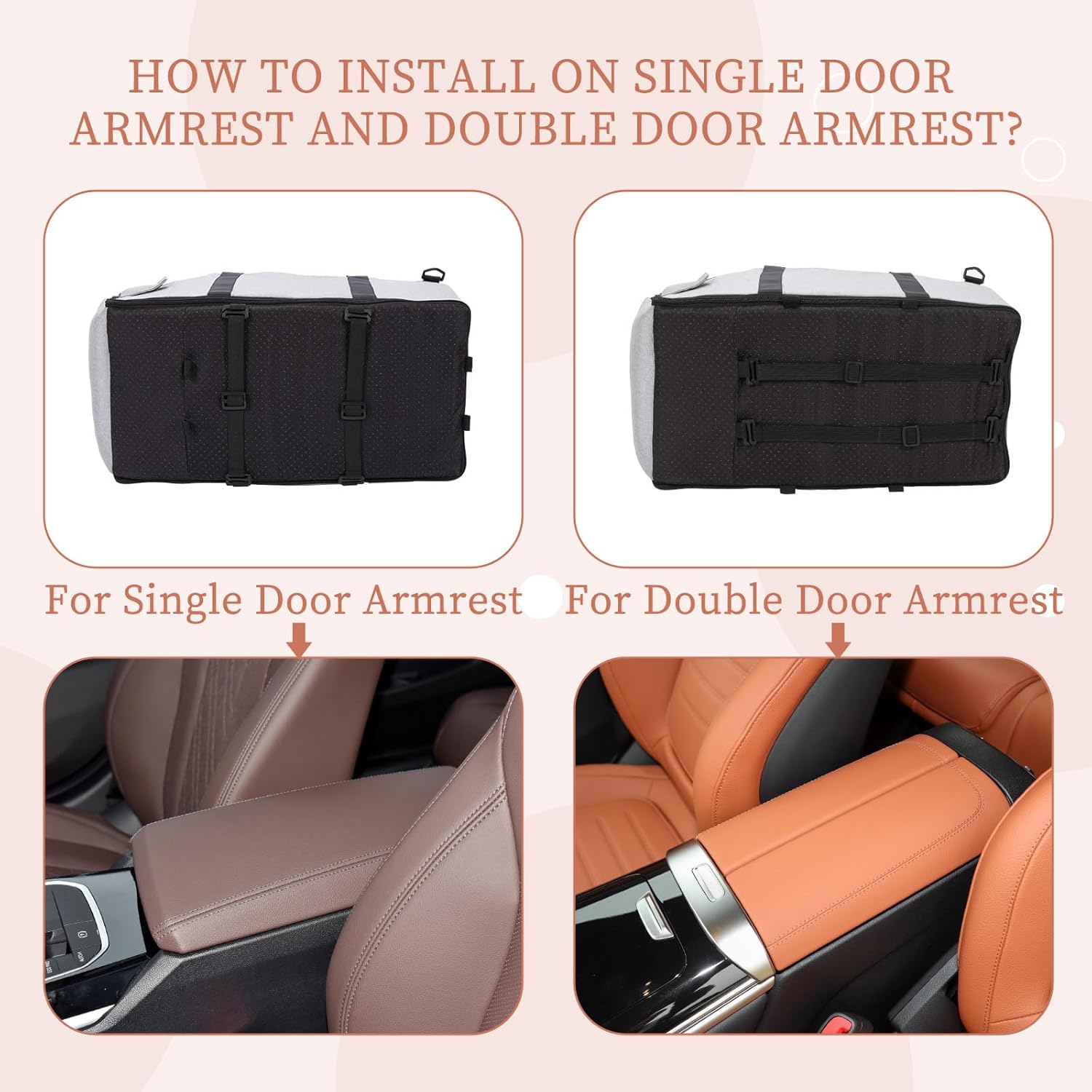 HOW TO INSTALL ON SINGLE DOOR ARMREST AND DOUBLE DOOR ARMREST?

For Single Door Armrest

For Double Door Armrest