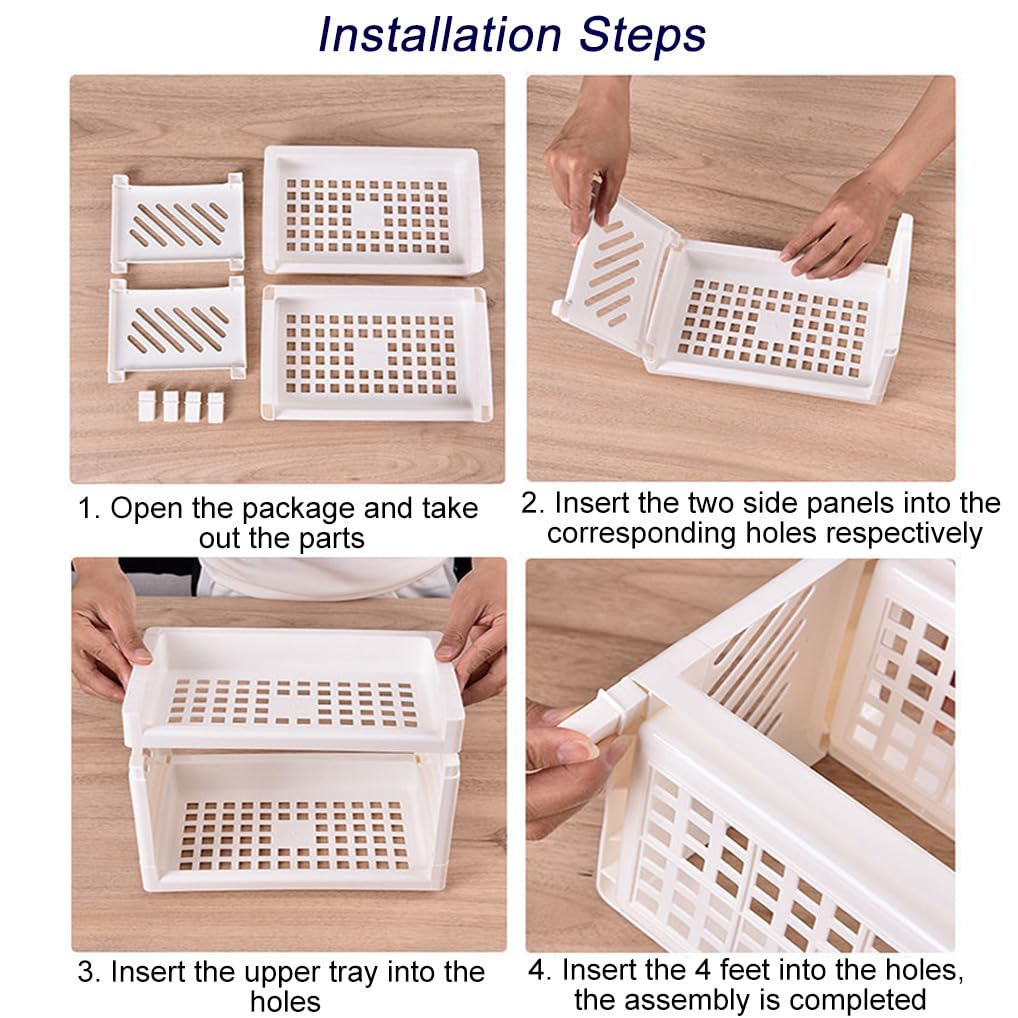 Installation Steps

1. Open the package and take out the parts

2. Insert the two side panels into the corresponding holes respectively

3. Insert the upper tray into the holes

4. Insert the 4 feet into the holes, the assembly is completed