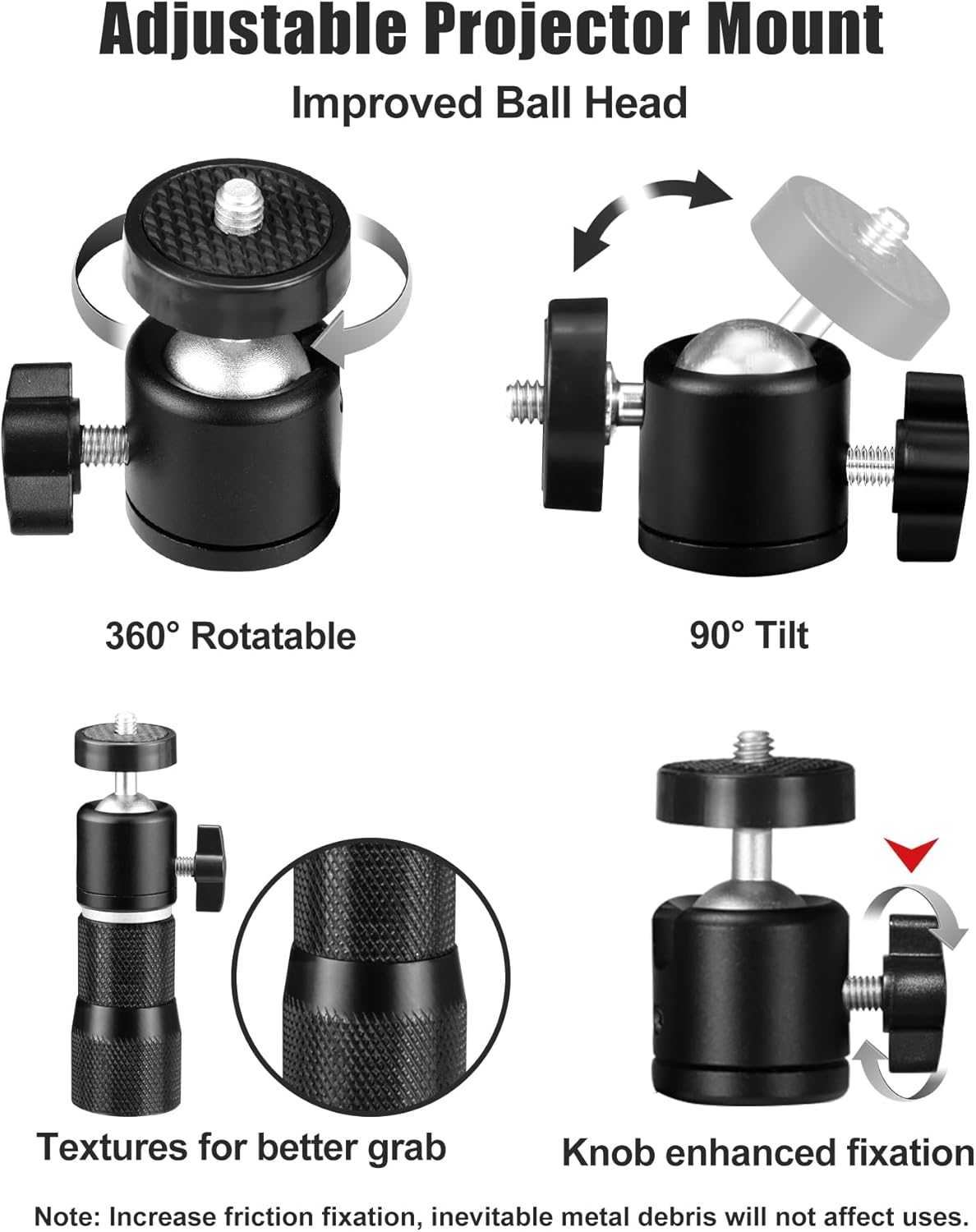 Adjustable Projector Mount
Improved Ball Head

360° Rotatable

90° Tilt

Textures for better grab

Knob enhanced fixation

Note: Increase friction fixation, inevitable metal debris will not affect uses.