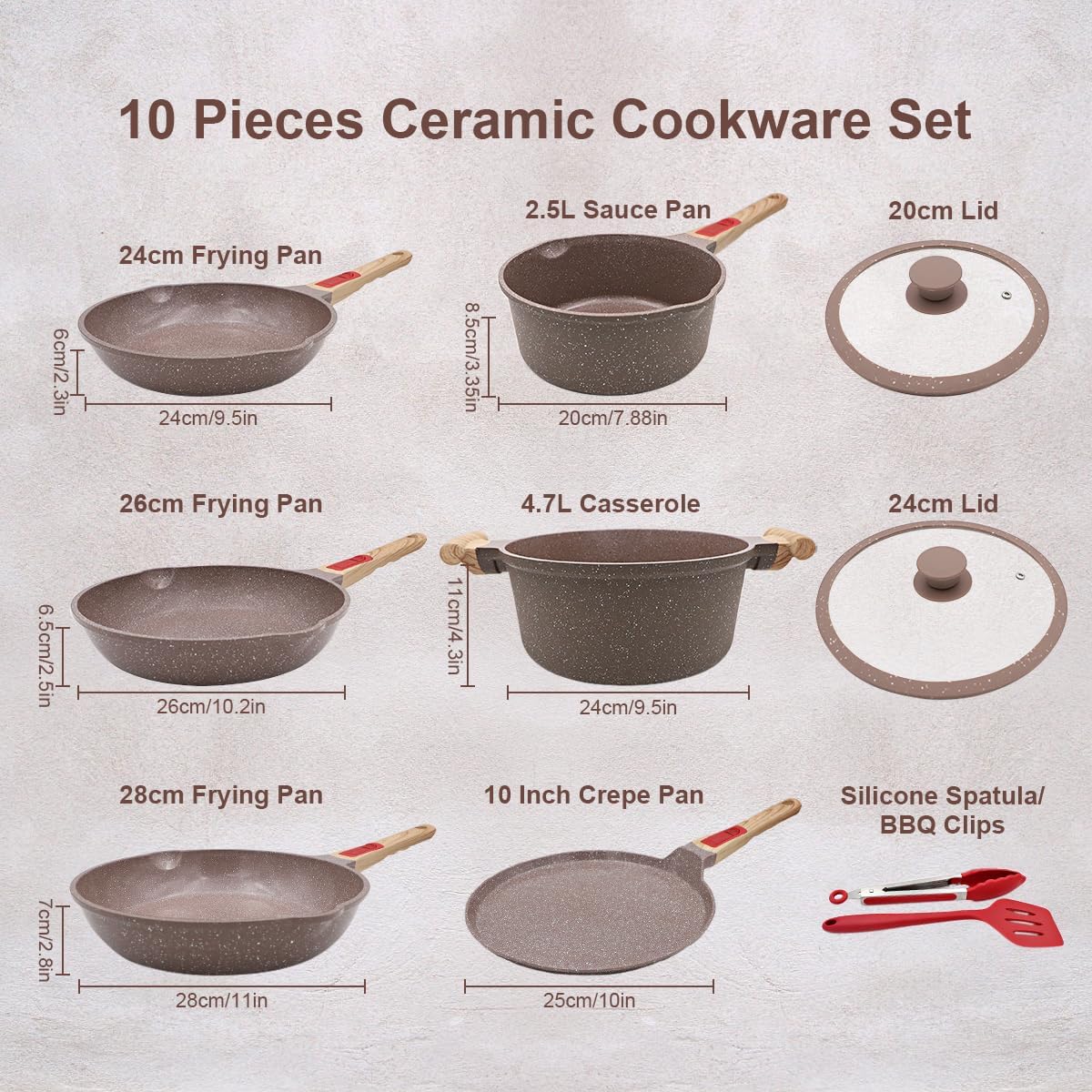 10 Pieces Ceramic Cookware Set

24cm Frying Pan

6cm/2.3in

24cm/9.5in

2.5L Sauce Pan

8.5cm/3.35in

20cm/7.88in

20cm Lid

26cm Frying Pan

6.5cm/2.5in

26cm/10.2in

4.7L Casserole

11cm/4.3in

24cm/9.5in

24cm Lid

28cm Frying Pan

7cm/2.8in

28cm/11in

10 Inch Crepe Pan

25cm/10in

Silicone Spatula/ BBQ Clips