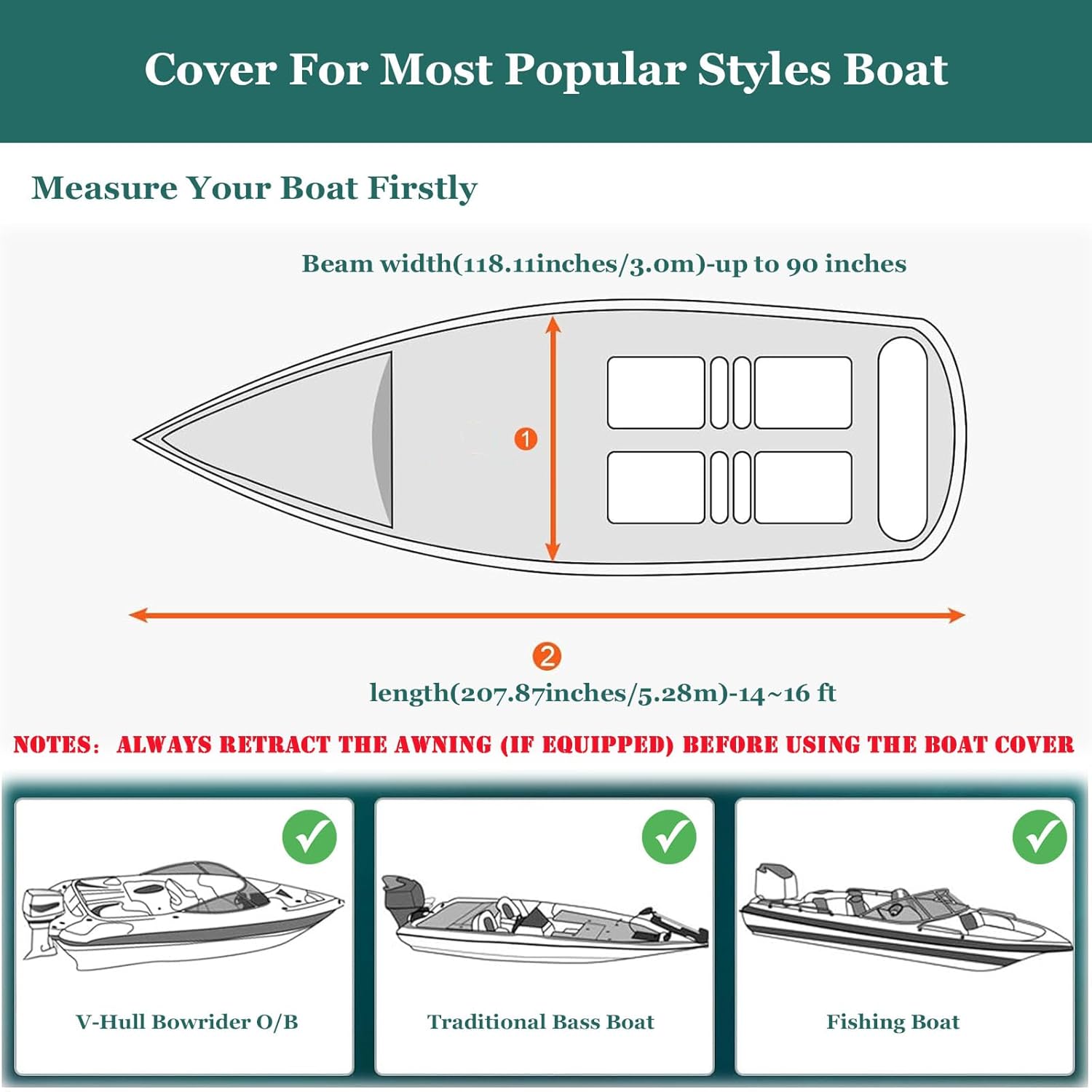 Cover For Most Popular Styles Boat

Measure Your Boat Firstly

Beam width(118.11inches/3.0m)-up to 90 inches

1

2

length(207.87inches/5.28m)-14~16 ft

NOTES: ALWAYS RETRACT THE AWNING (IF EQUIPPED) BEFORE USING THE BOAT COVER

V-Hull Bowrider O/B

Traditional Bass Boat

Fishing Boat