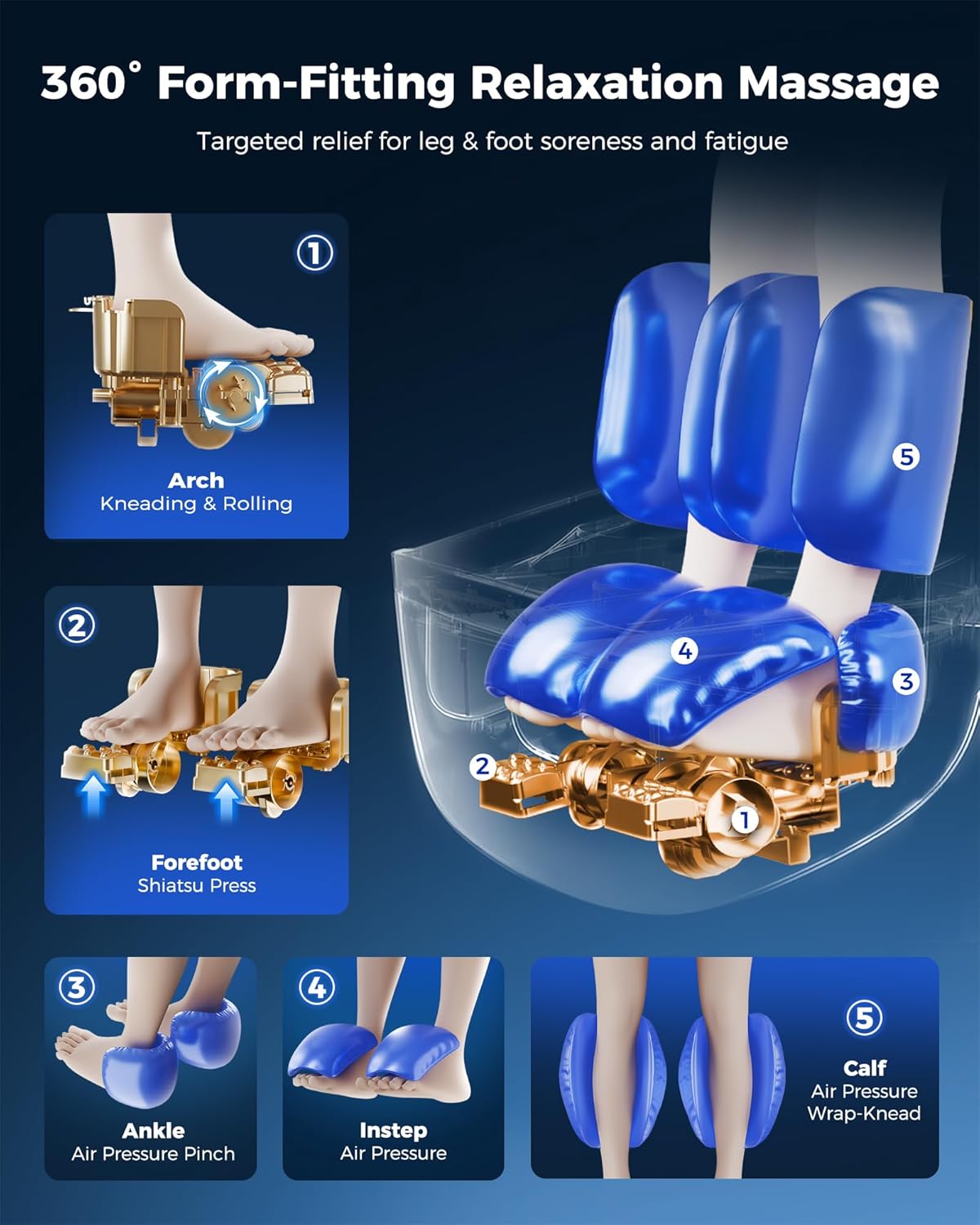 360° Form-Fitting Relaxation Massage

Targeted relief for leg & foot soreness and fatigue

①

Arch
Kneading & Rolling

②

Forefoot
Shiatsu Press

5

4

3

2

1

③

Ankle
Air Pressure Pinch

④

Instep
Air Pressure

⑤

Calf
Air Pressure
Wrap-Knead