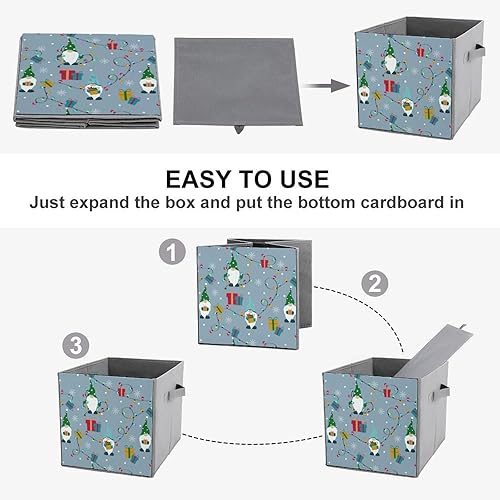 EASY TO USE
Just expand the box and put the bottom cardboard in

1

2

3