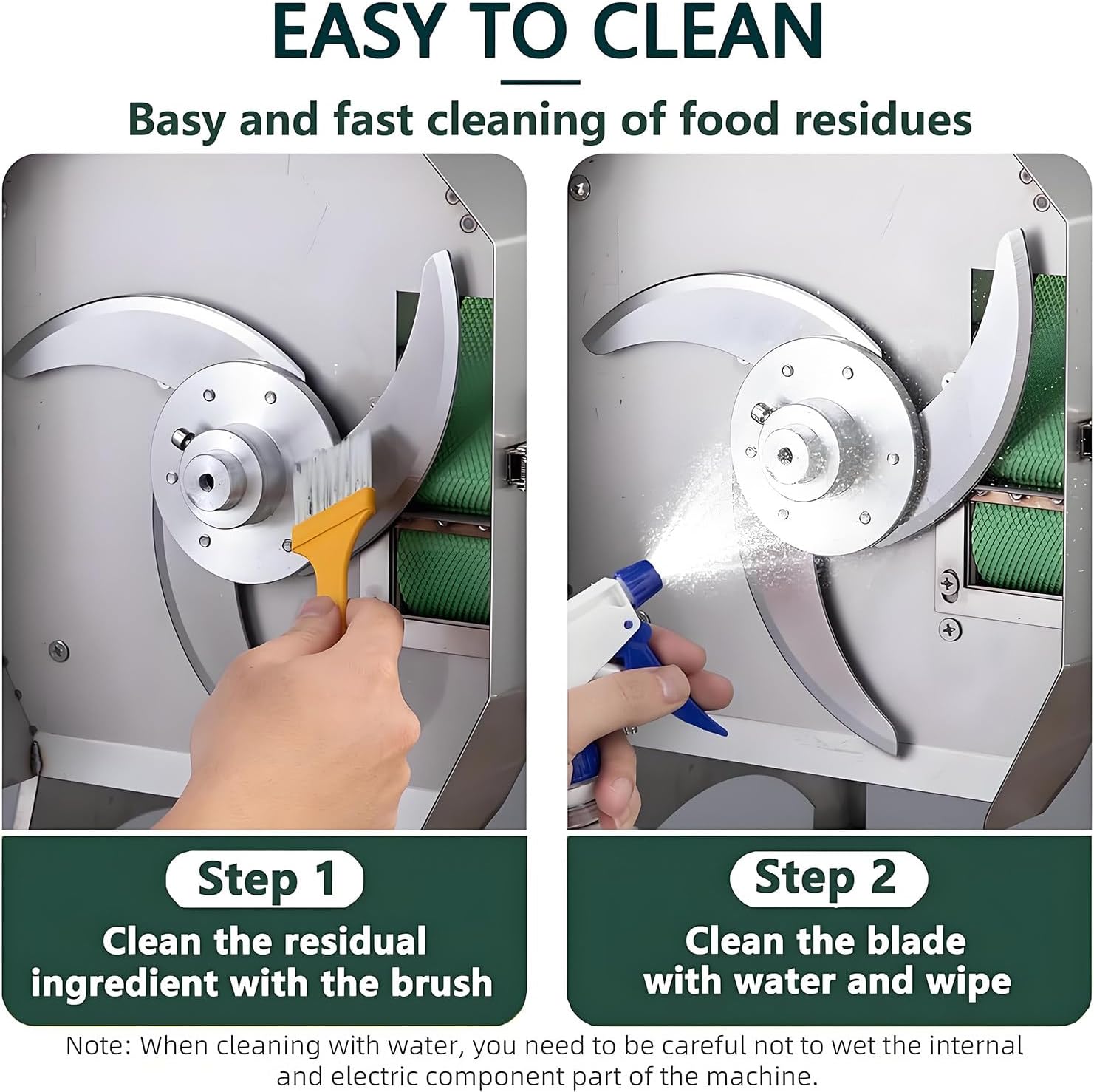 EASY TO CLEAN

Basy and fast cleaning of food residues

Step 1

Clean the residual ingredient with the brush

Step 2

Clean the blade with water and wipe

Note: When cleaning with water, you need to be careful not to wet the internal and electric component part of the machine.