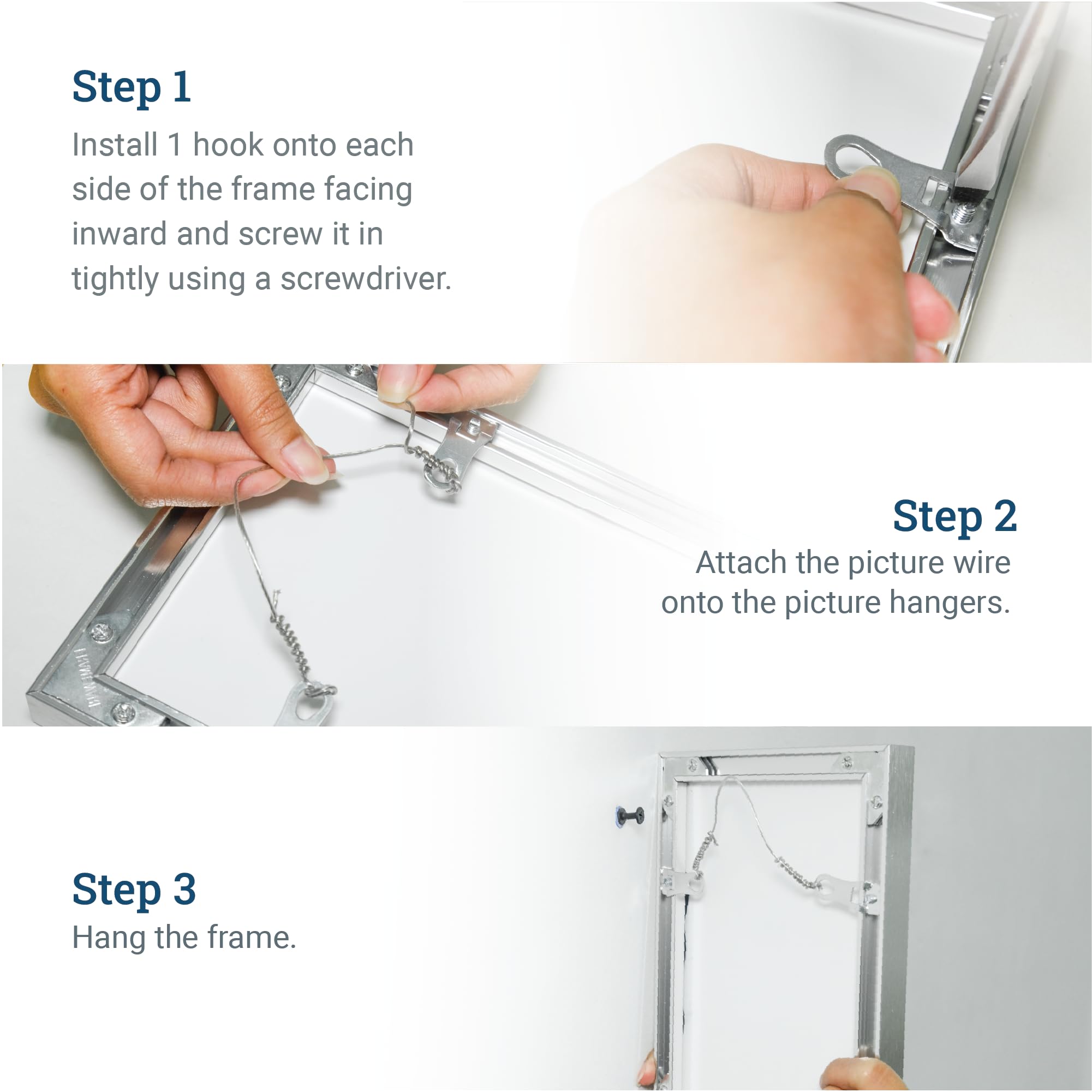 Step 1
Install 1 hook onto each side of the frame facing inward and screw it in tightly using a screwdriver.

Step 2
Attach the picture wire onto the picture hangers.

Step 3
Hang the frame.