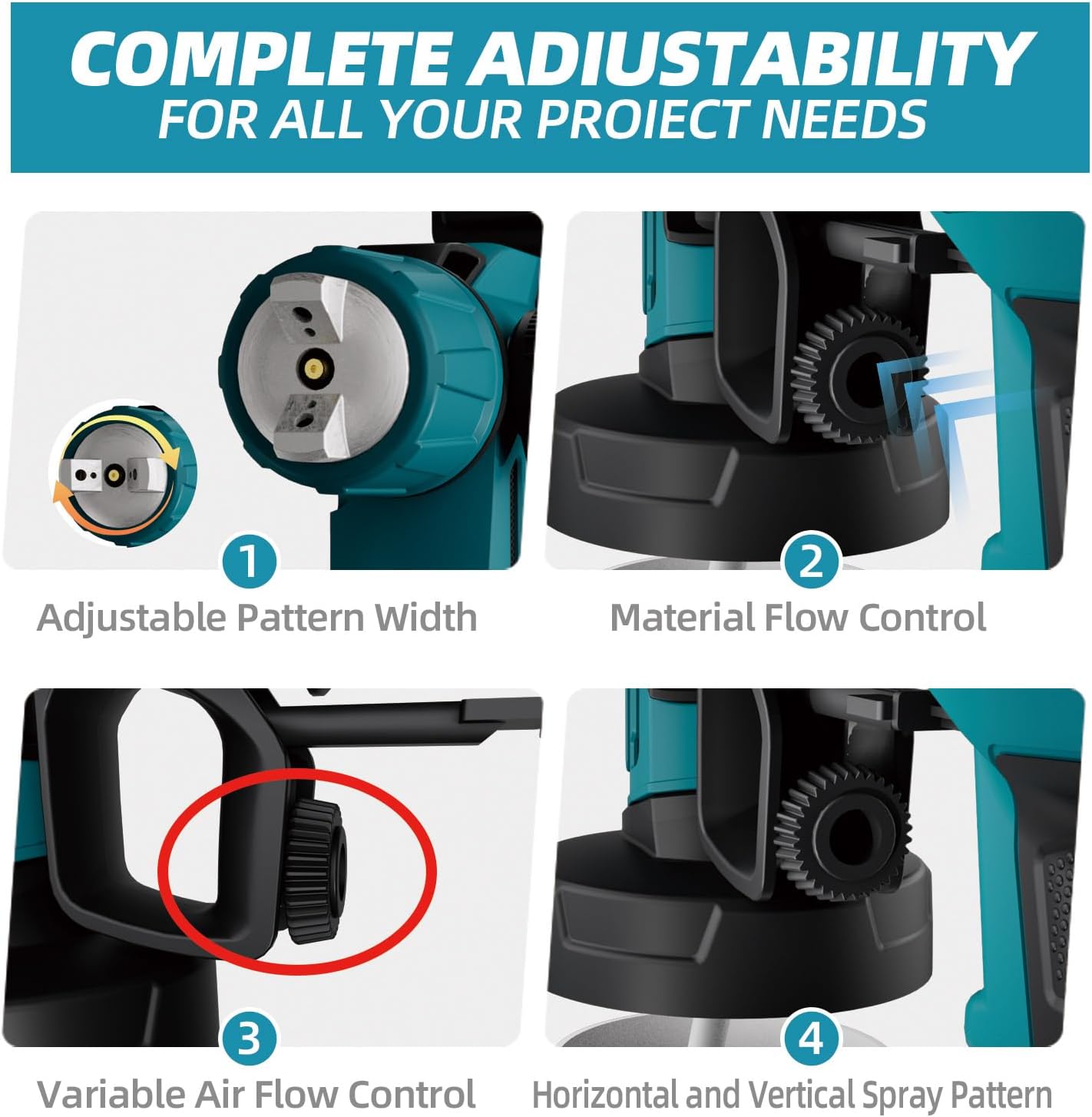 COMPLETE ADIUSTABILITY
FOR ALL YOUR PROIECT NEEDS

1
Adjustable Pattern Width

2
Material Flow Control

3
Variable Air Flow Control

4
Horizontal and Vertical Spray Pattern