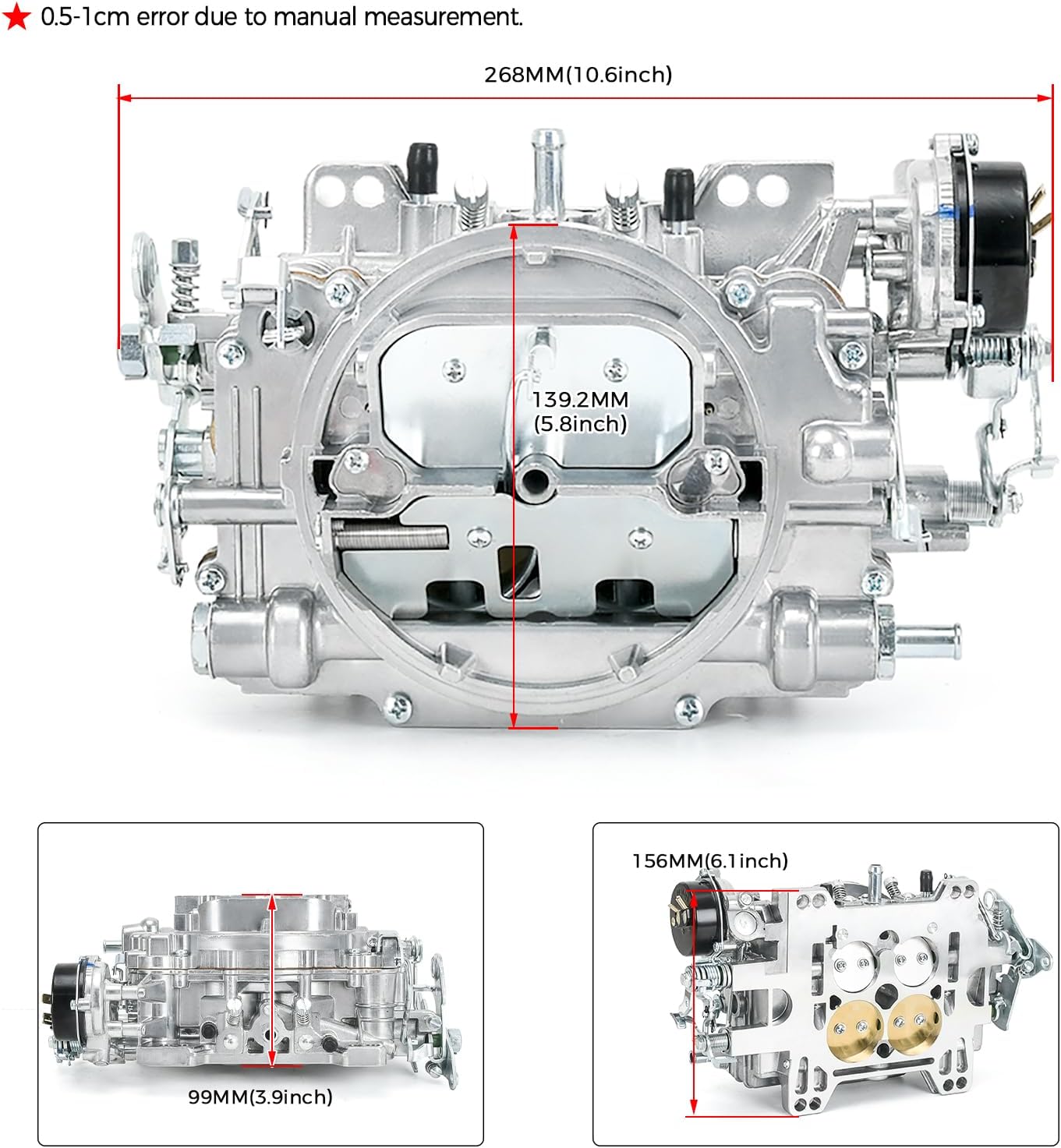 ★ 0.5-1cm error due to manual measurement.

268MM(10.6inch)

139.2MM
(5.8inch)

99MM(3.9inch)

156MM(6.1inch)