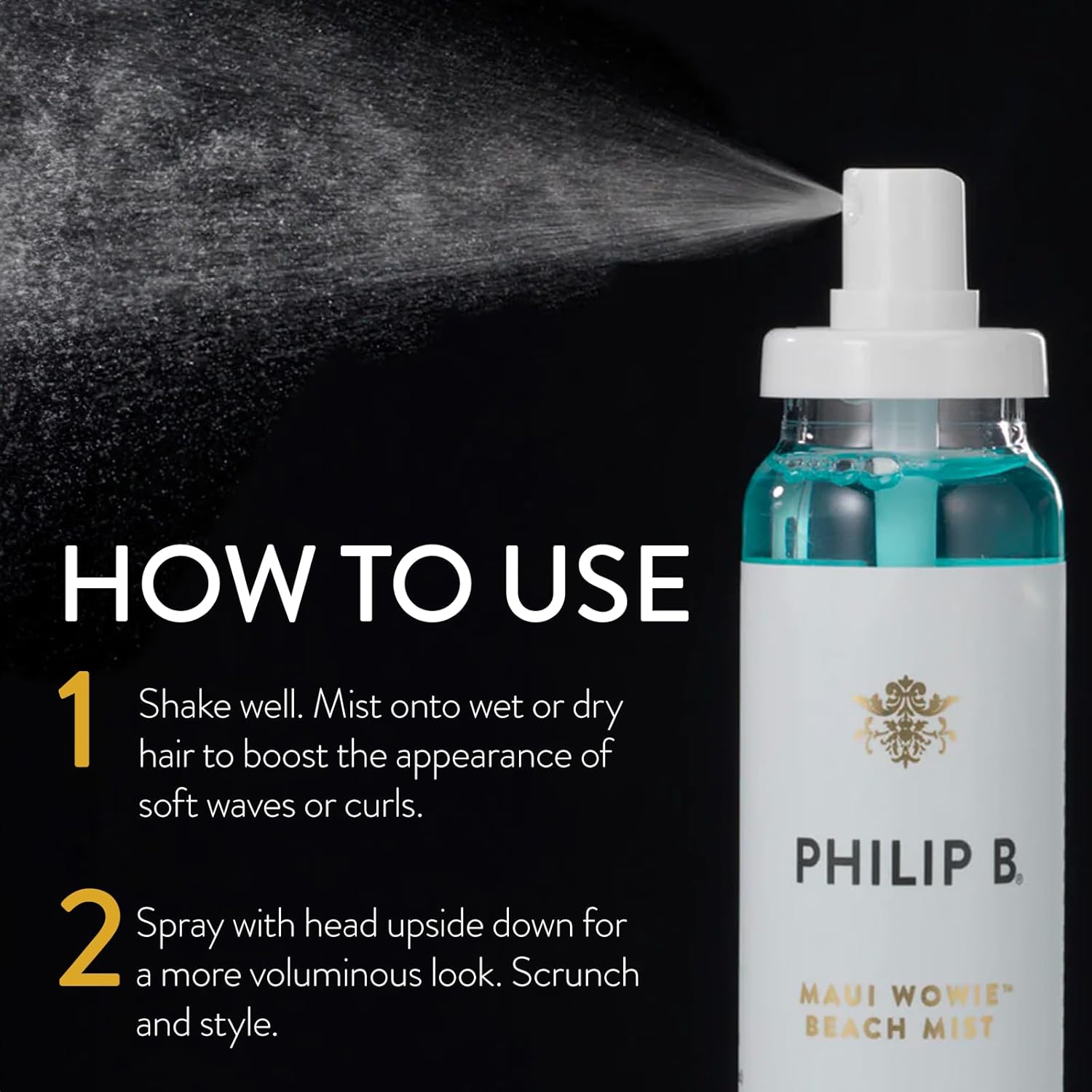 HOW TO USE

1 Shake well. Mist onto wet or dry hair to boost the appearance of soft waves or curls.

2 Spray with head upside down for a more voluminous look. Scrunch and style.

PHILIP B.

MAUI WOWIE™ BEACH MIST