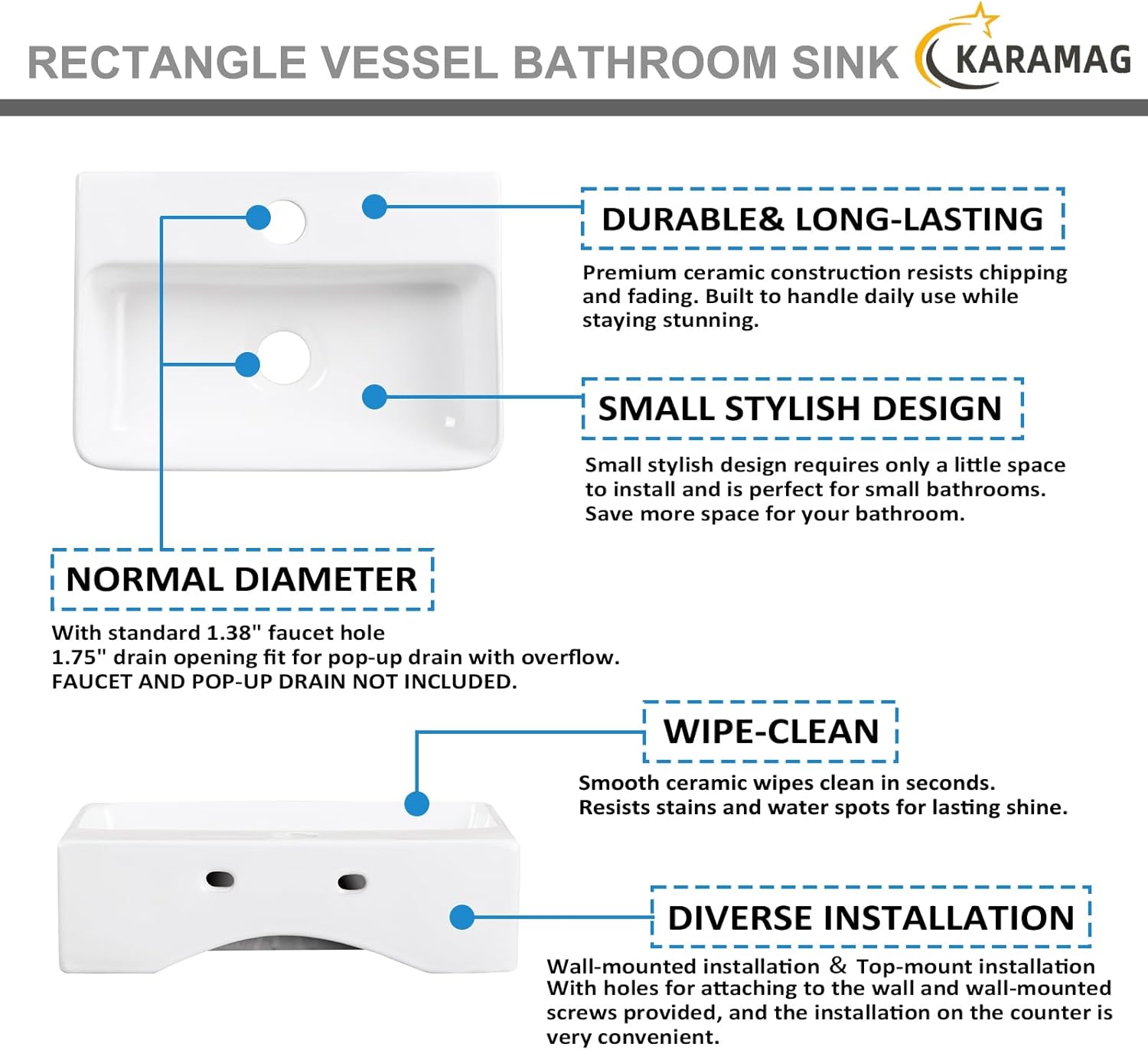 RECTANGLE VESSEL BATHROOM SINK

KARAMAG

DURABLE& LONG-LASTING

Premium ceramic construction resists chipping and fading. Built to handle daily use while staying stunning.

SMALL STYLISH DESIGN

Small stylish design requires only a little space to install and is perfect for small bathrooms. Save more space for your bathroom.

NORMAL DIAMETER

With standard 1.38" faucet hole
1.75" drain opening fit for pop-up drain with overflow.
FAUCET AND POP-UP DRAIN NOT INCLUDED.

WIPE-CLEAN

Smooth ceramic wipes clean in seconds.
Resists stains and water spots for lasting shine.

DIVERSE INSTALLATION

Wall-mounted installation & Top-mount installation
With holes for attaching to the wall and wall-mounted screws provided, and the installation on the counter is very convenient.