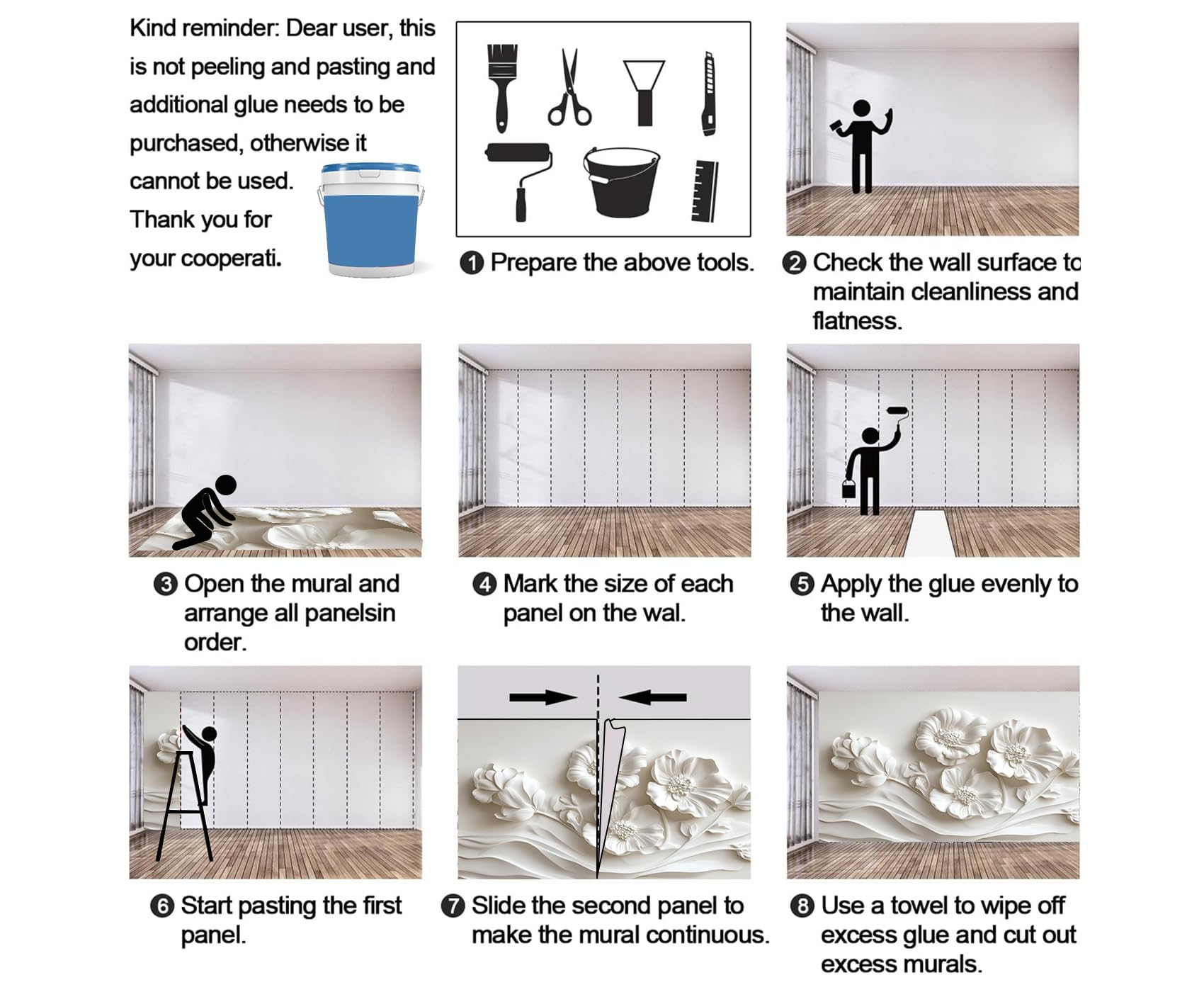 Kind reminder: Dear user, this is not peeling and pasting and additional glue needs to be purchased, otherwise it cannot be used. Thank you for your cooperati.

❶ Prepare the above tools.

❷ Check the wall surface to maintain cleanliness and flatness.

❸ Open the mural and arrange all panelsin order.

❹ Mark the size of each panel on the wal.

❺ Apply the glue evenly to the wall.

❻ Start pasting the first panel.

❼ Slide the second panel to make the mural continuous.

❽ Use a towel to wipe off excess glue and cut out excess murals.